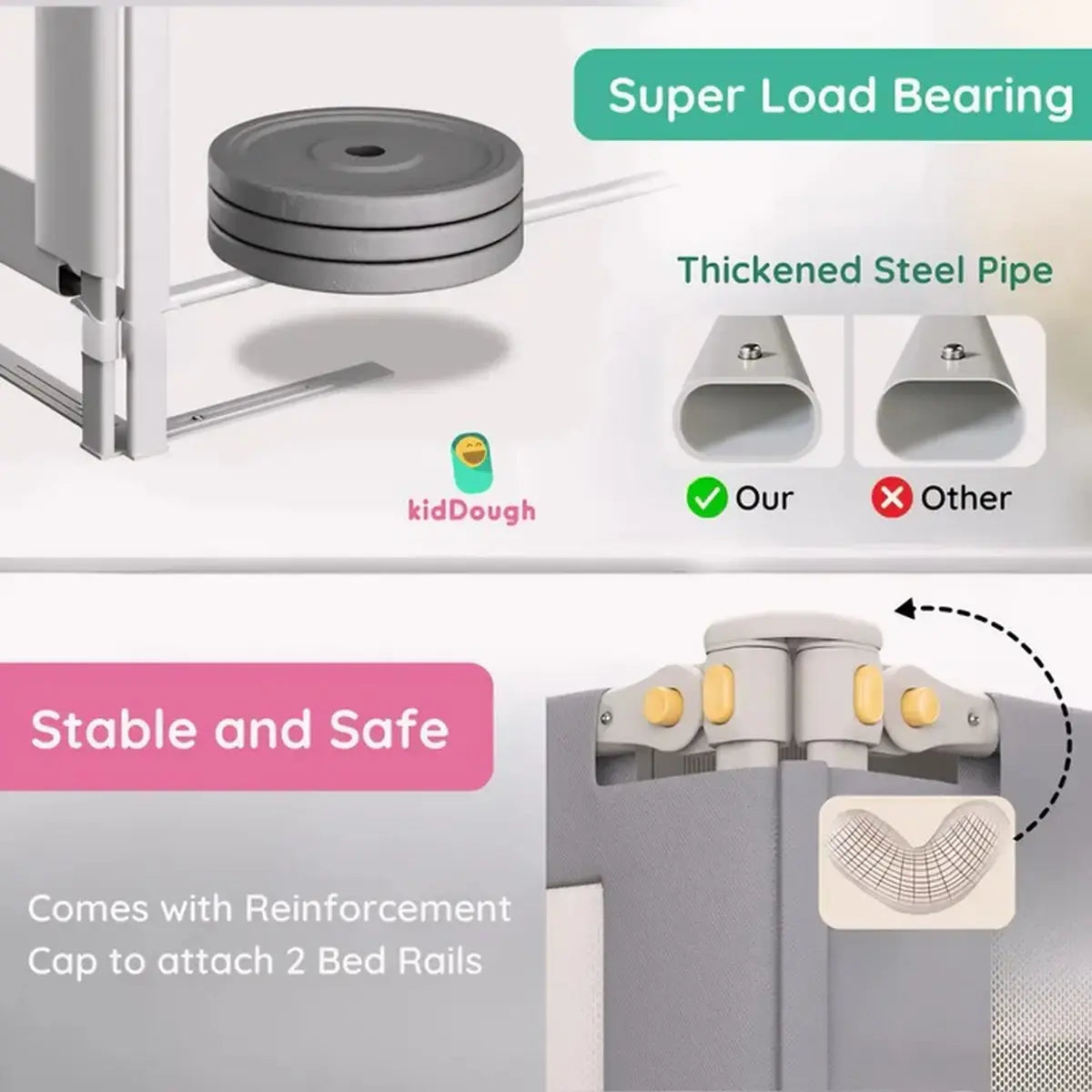 Super Load Bearing

Thickened Steel Pipe

Our

Other

kidDough

Stable and Safe

Comes with Reinforcement Cap to attach 2 Bed Rails