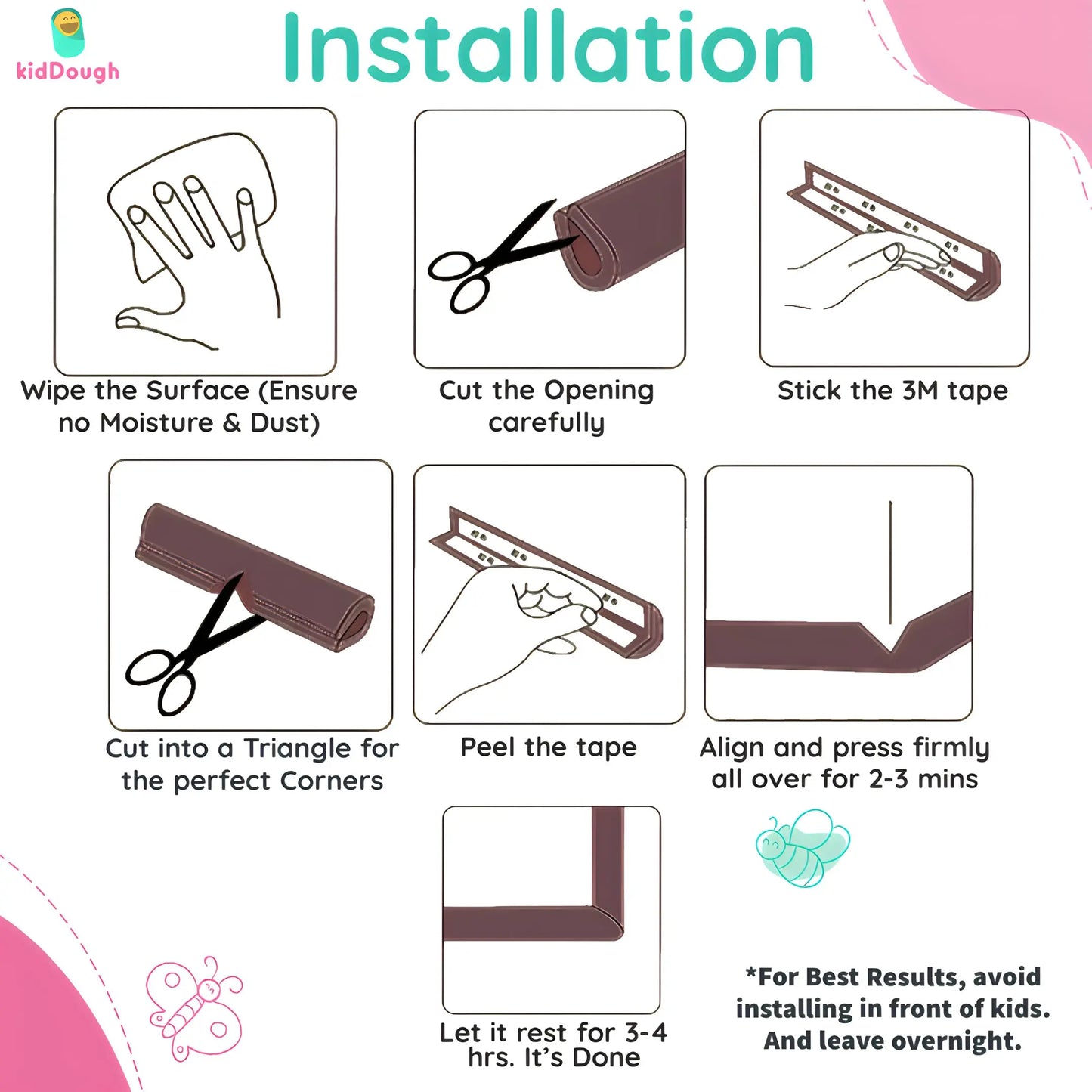 kidDough

Installation

Wipe the Surface (Ensure no Moisture & Dust)

Cut the Opening carefully

Stick the 3M tape

Cut into a Triangle for the perfect Corners

Peel the tape

Align and press firmly all over for 2-3 mins

Let it rest for 3-4 hrs. It's Done

*For Best Results, avoid installing in front of kids. And leave overnight.