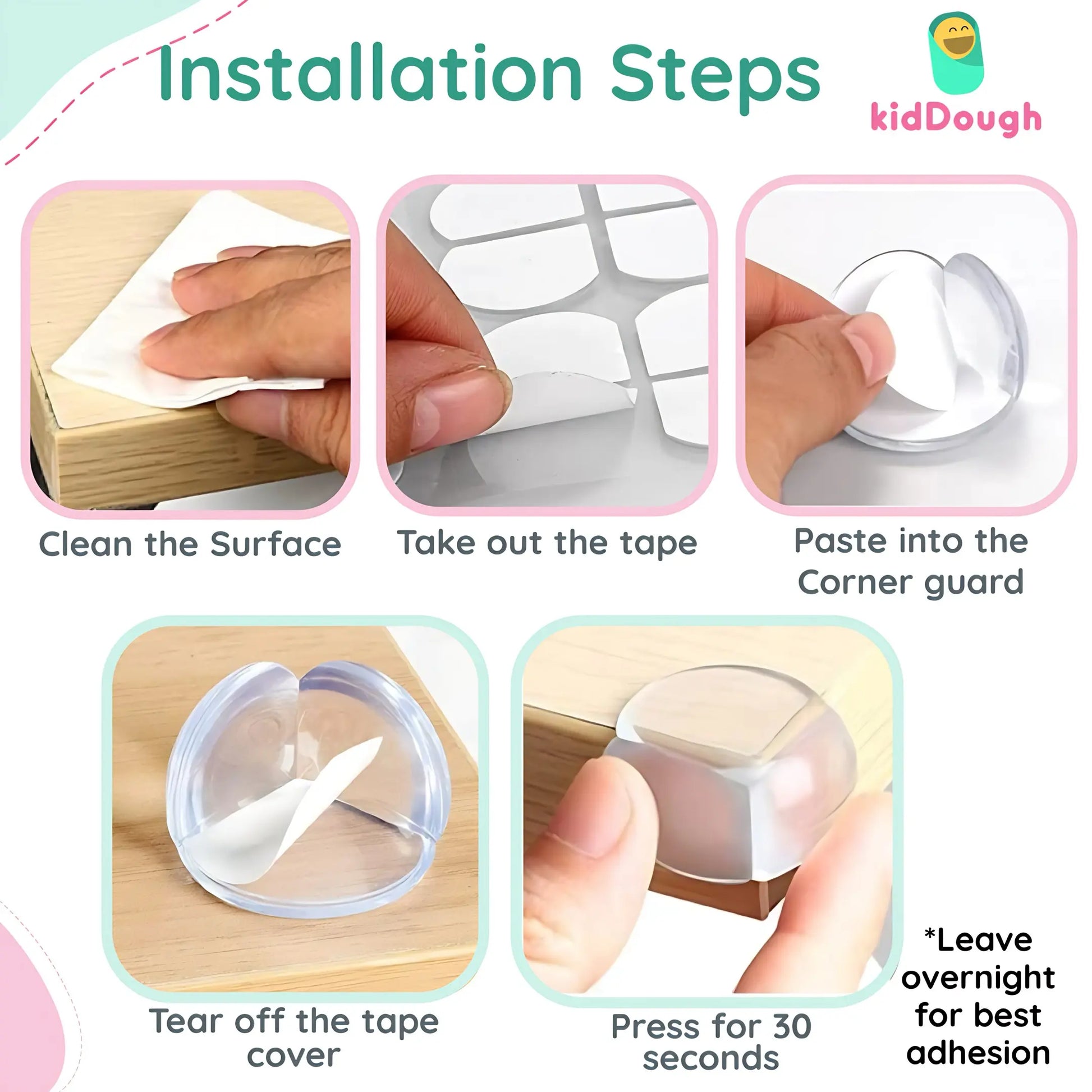 Installation Steps

kidDough

Clean the Surface

Take out the tape

Paste into the Corner guard

Tear off the tape cover

Press for 30 seconds

*Leave overnight for best adhesion