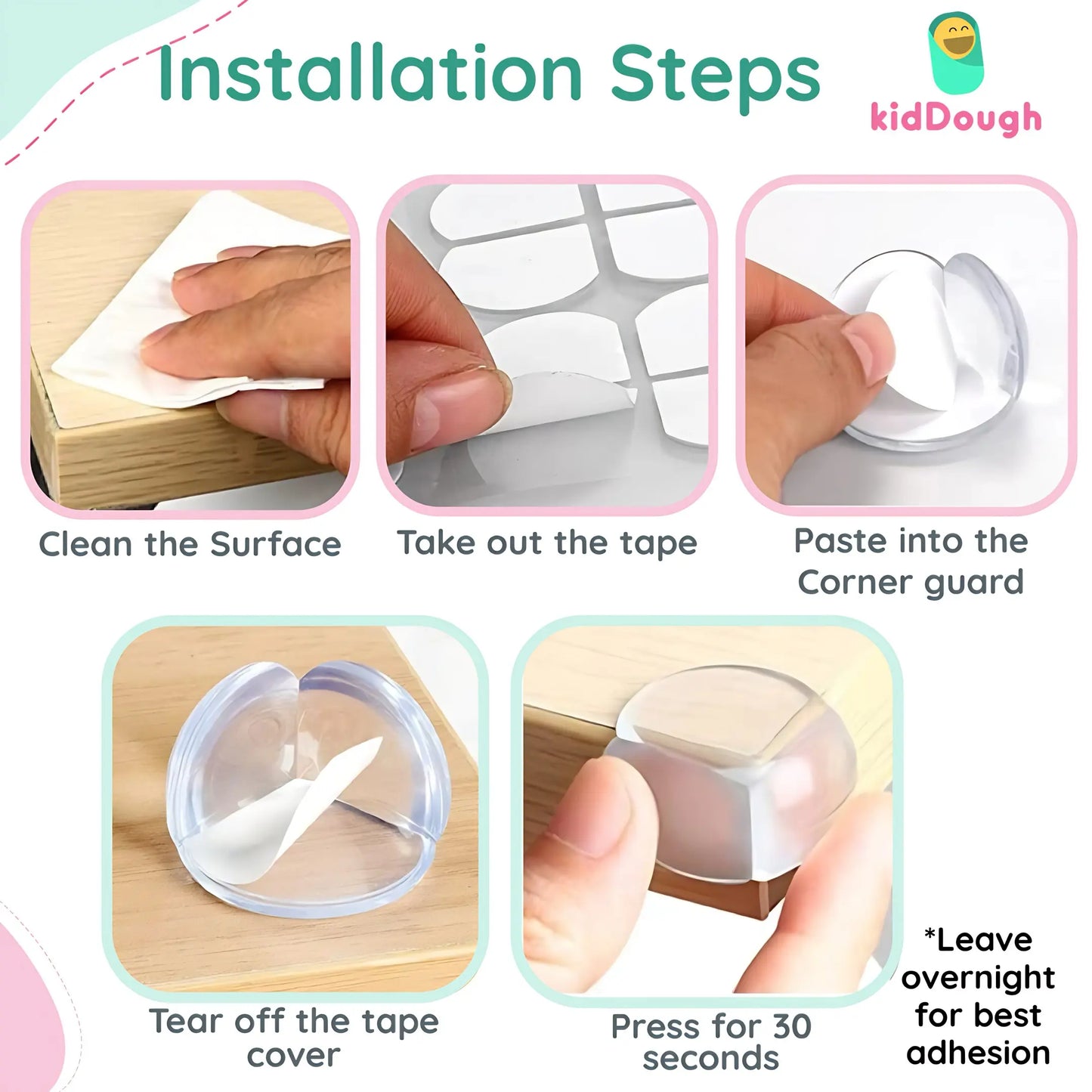 Installation Steps

kidDough

Clean the Surface

Take out the tape

Paste into the Corner guard

Tear off the tape cover

Press for 30 seconds

*Leave overnight for best adhesion