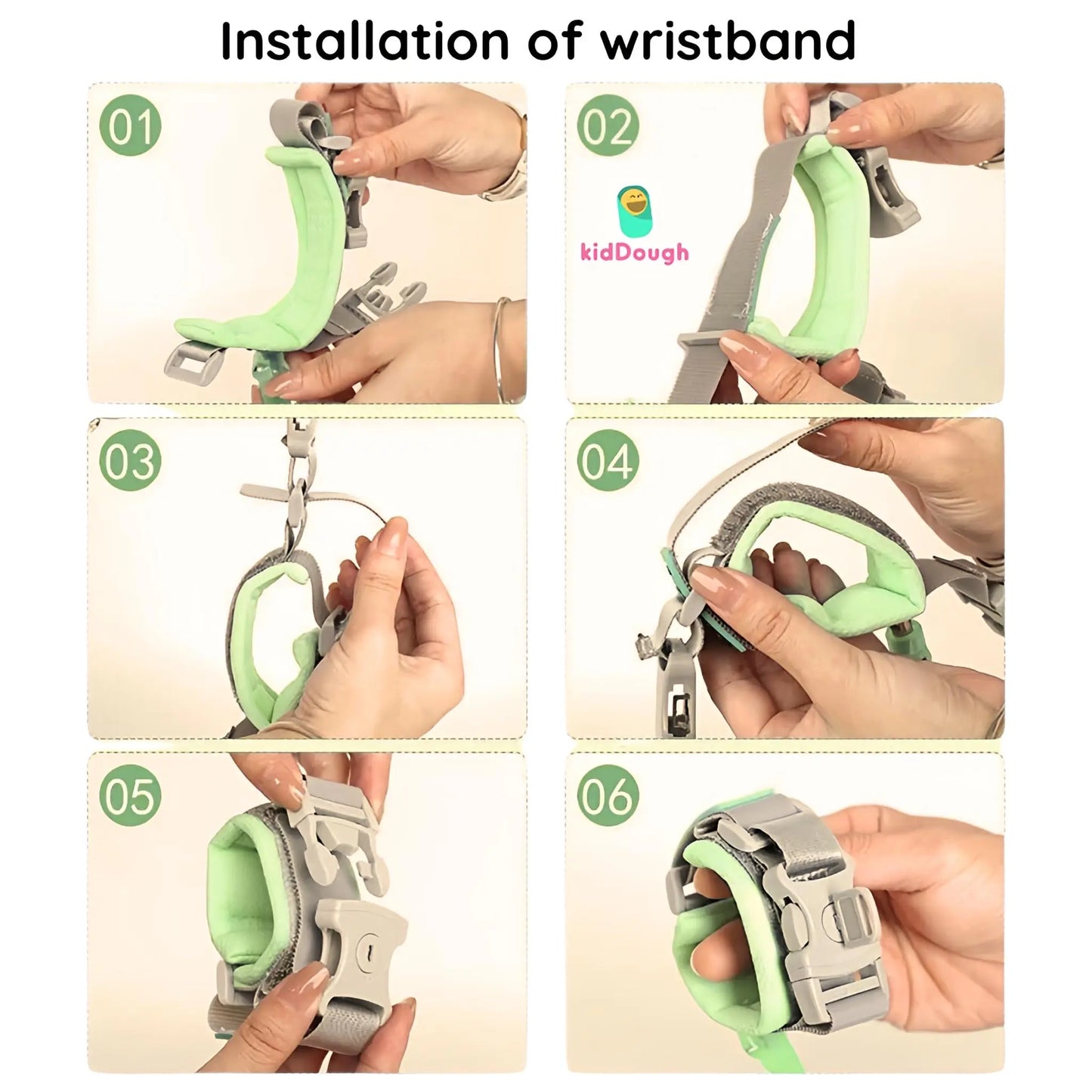 Installation of wristband

01

02

kidDough

03

04

05

06