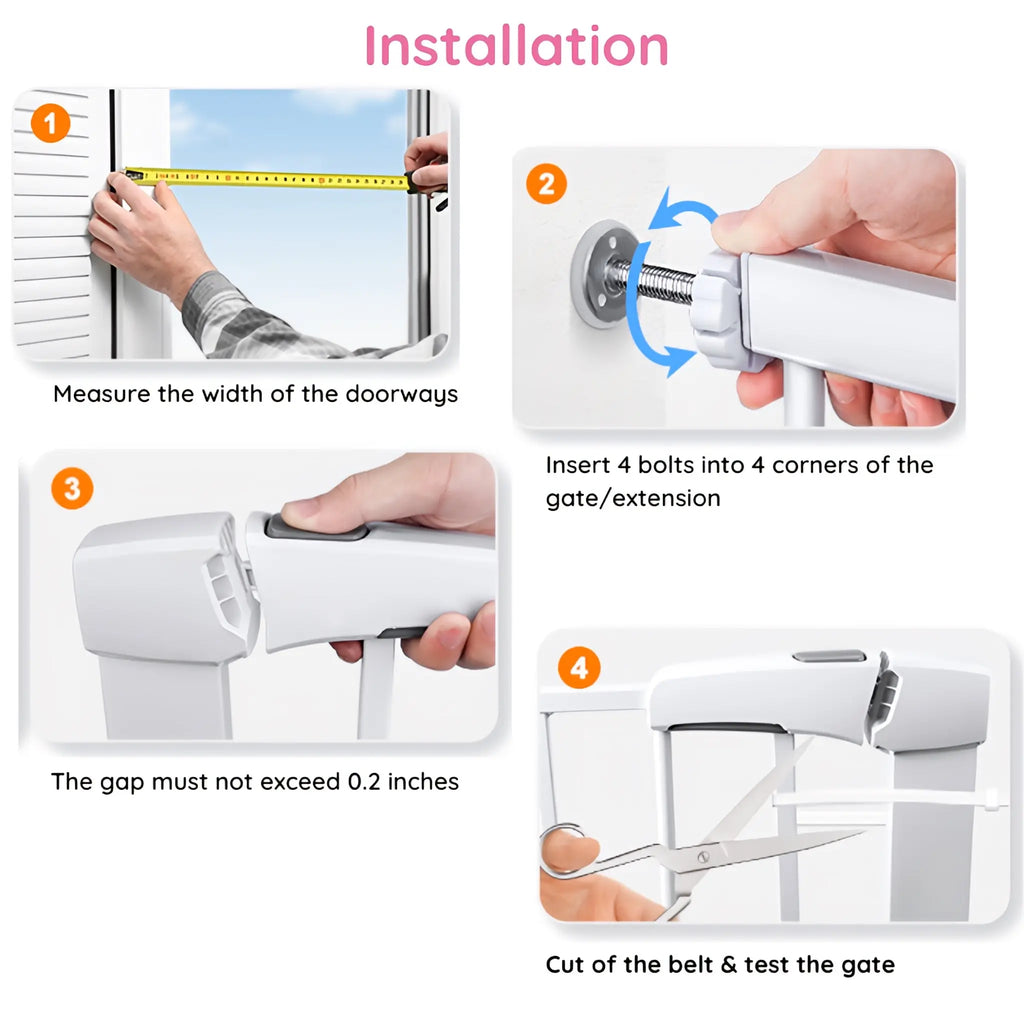 Installation

1

Measure the width of the doorways

2

Insert 4 bolts into 4 corners of the gate/extension

3

The gap must not exceed 0.2 inches

4

Cut of the belt & test the gate