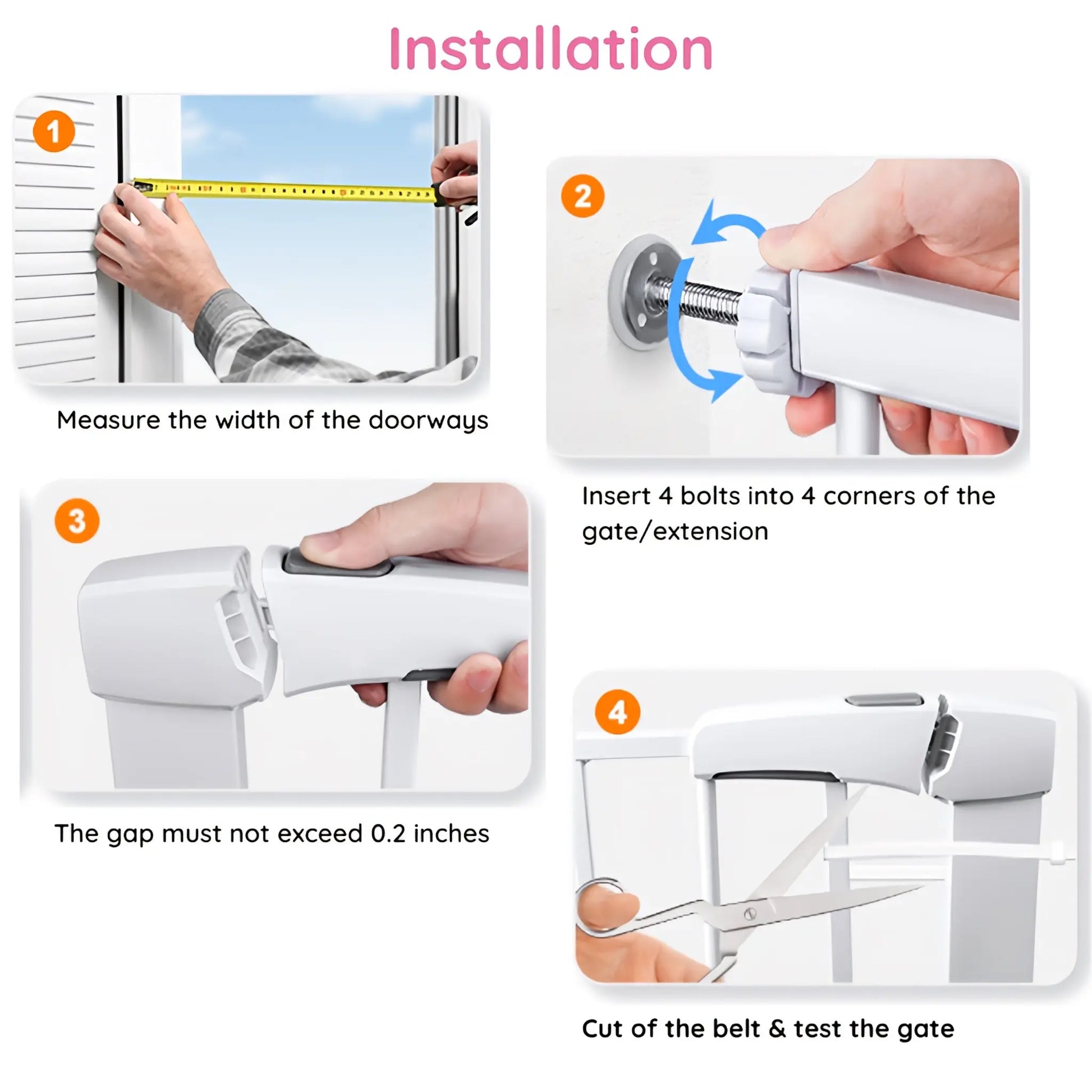 Installation

1

Measure the width of the doorways

2

Insert 4 bolts into 4 corners of the gate/extension

3

The gap must not exceed 0.2 inches

4

Cut of the belt & test the gate