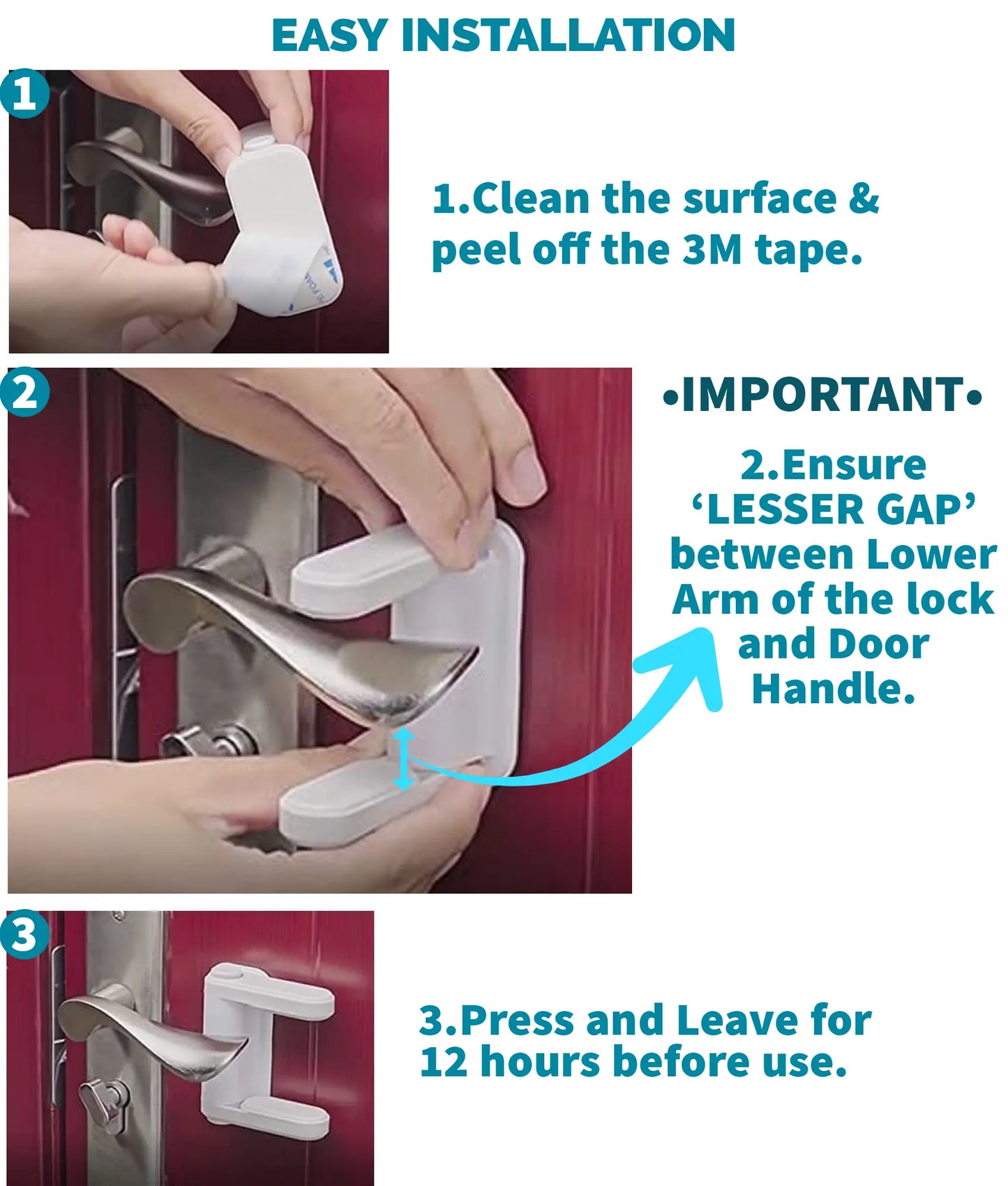 EASY INSTALLATION

1

1.Clean the surface & peel off the 3M tape.

2

•IMPORTANT•

2.Ensure ‘LESSER GAP’ between Lower Arm of the lock and Door Handle.

3

3.Press and Leave for 12 hours before use.