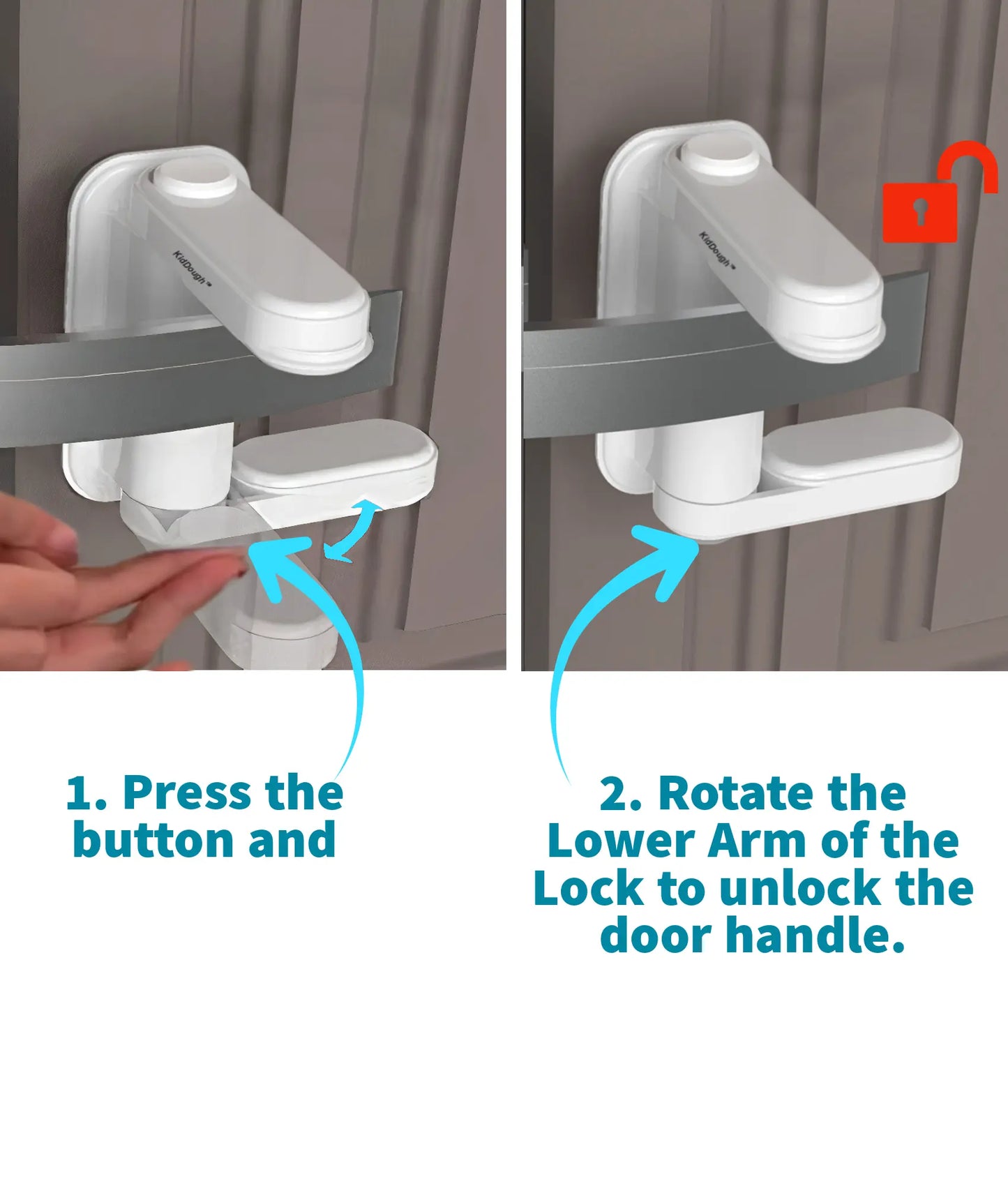 KidDough™

KidDough™

1. Press the button and

2. Rotate the Lower Arm of the Lock to unlock the door handle.