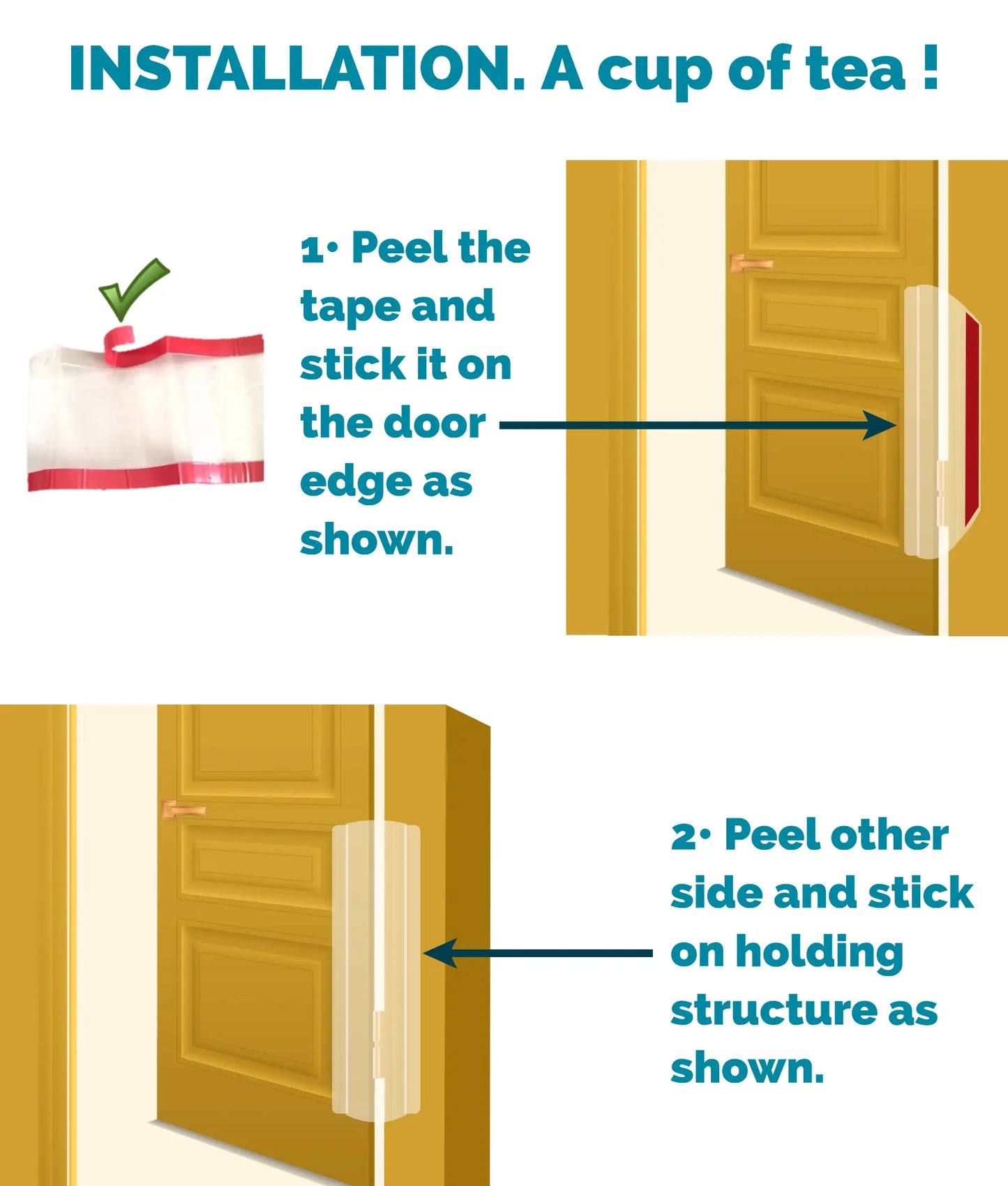 INSTALLATION. A cup of tea !

1· Peel the tape and stick it on the door edge as shown.

2· Peel other side and stick on holding structure as shown.