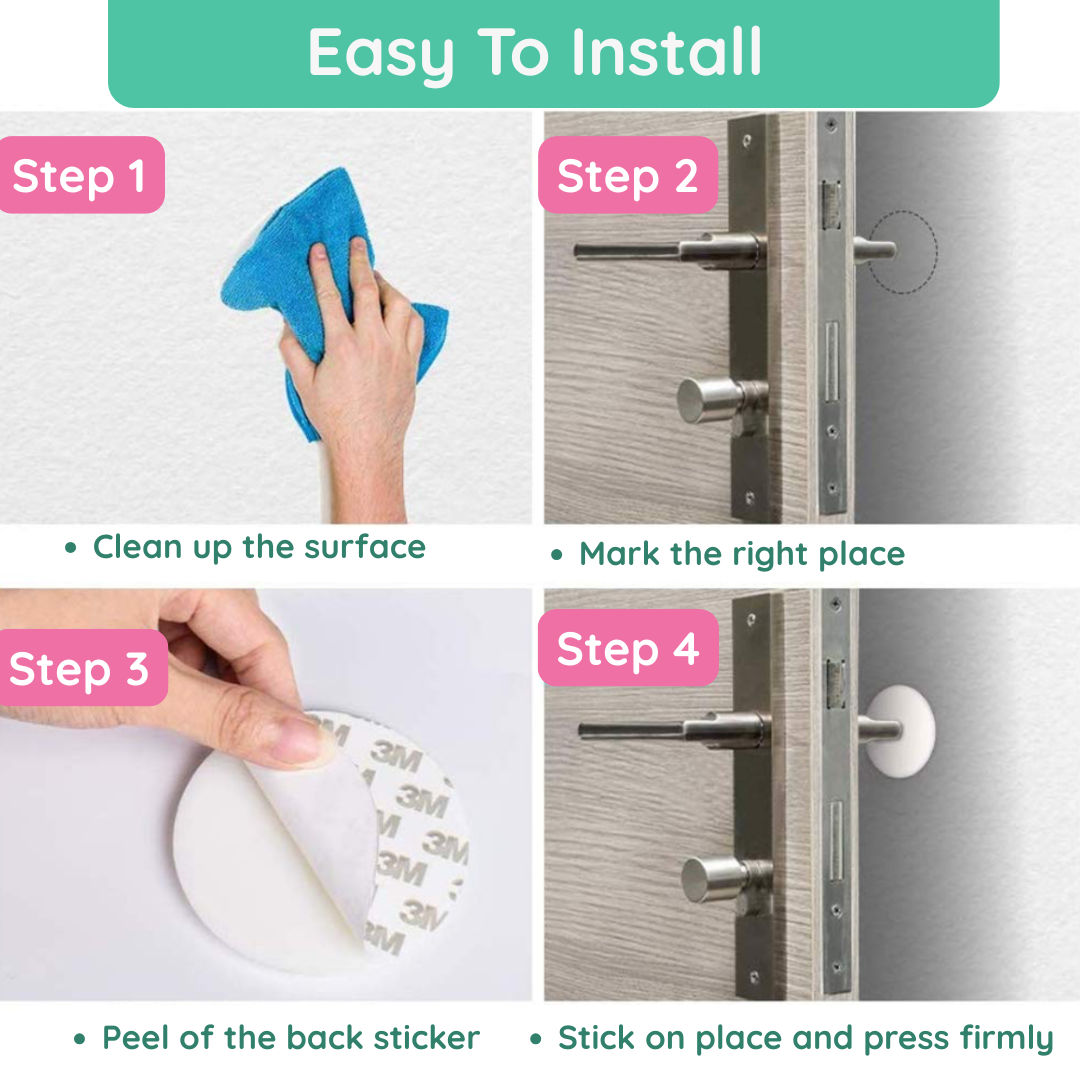 Easy To Install

Step 1

• Clean up the surface

Step 2

• Mark the right place

Step 3

3M 3M 3M 3M 3M 3M 3M

• Peel of the back sticker

Step 4

• Stick on place and press firmly