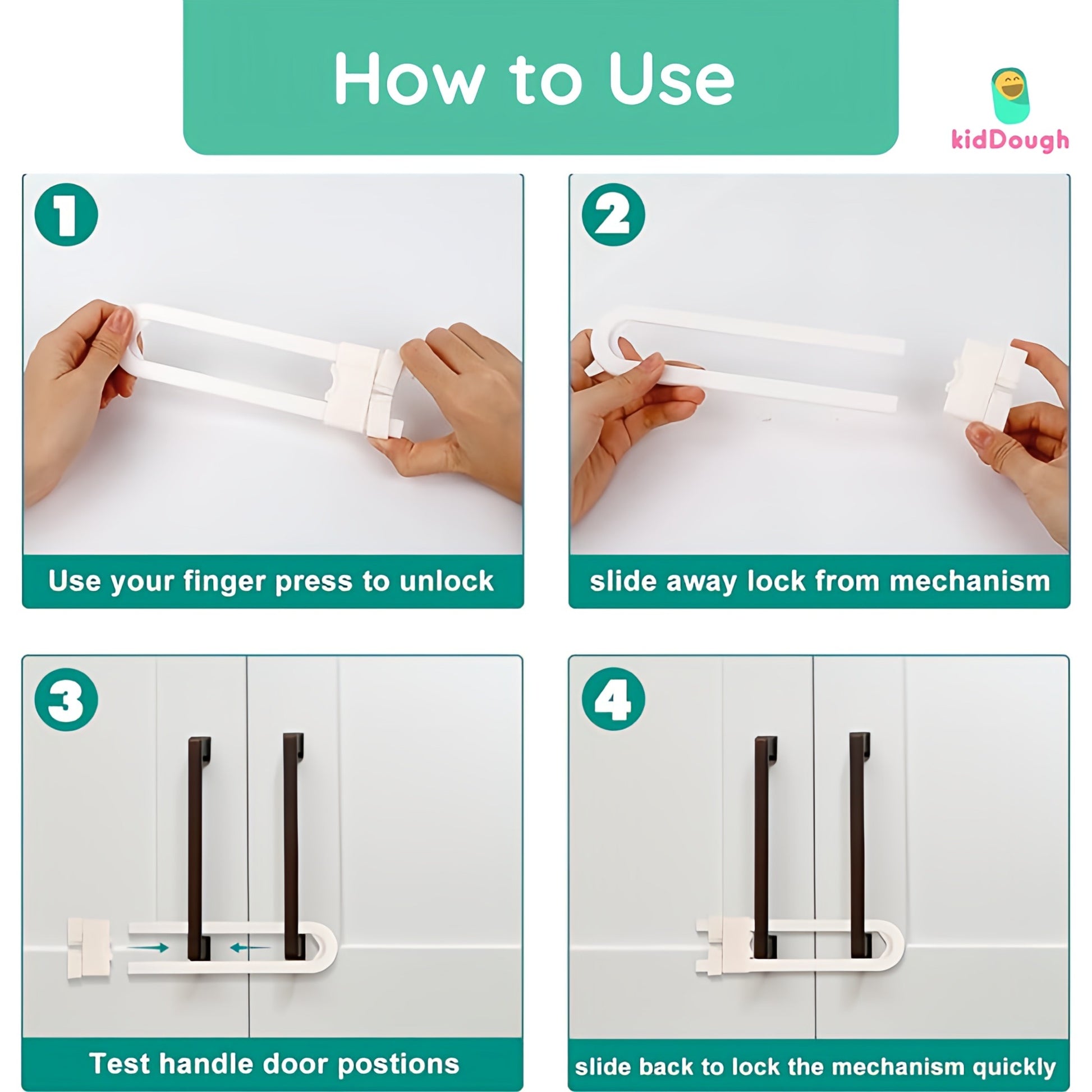 How to Use

kidDough

1

Use your finger press to unlock

2

slide away lock from mechanism

3

Test handle door postions

4

slide back to lock the mechanism quickly