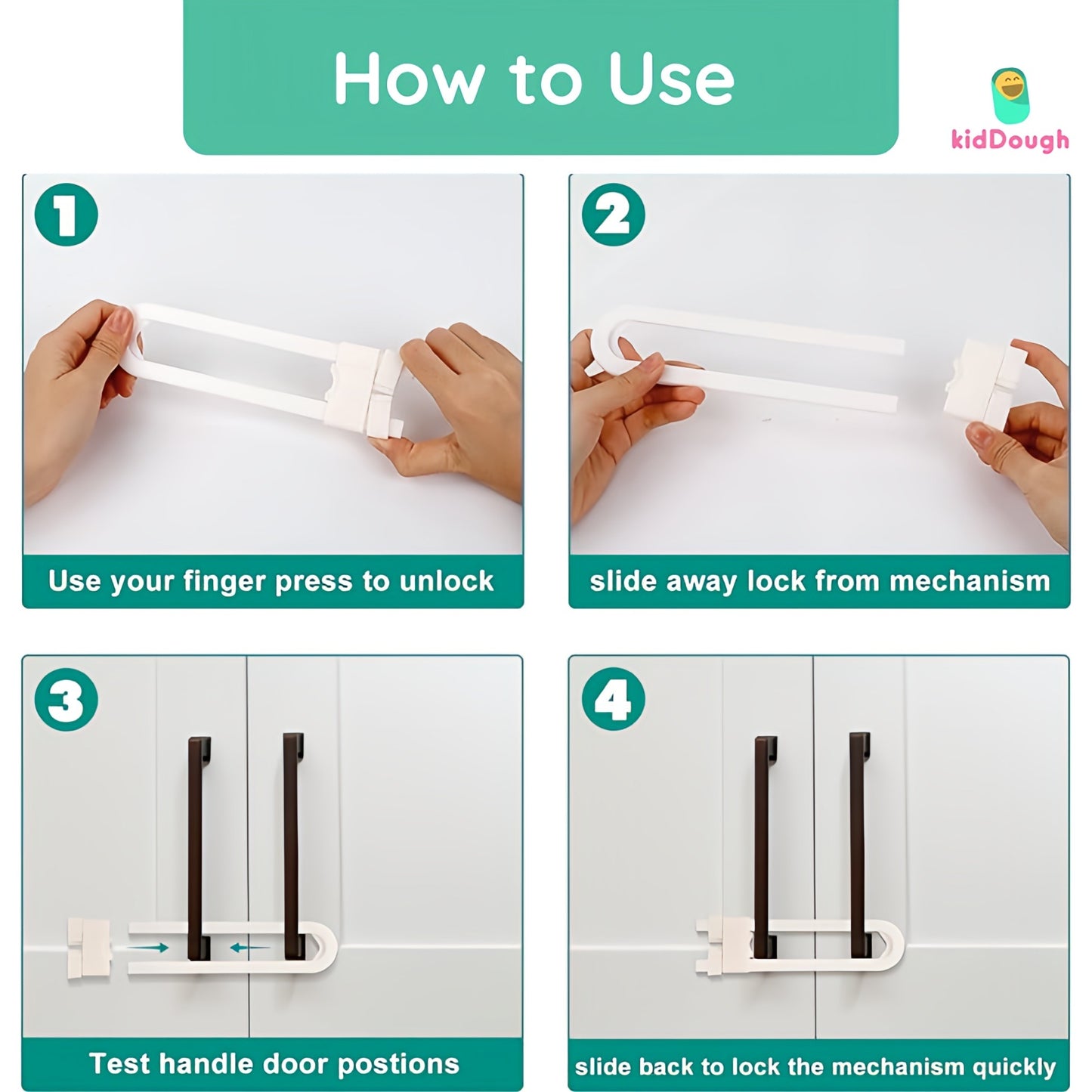 How to Use

kidDough

1

Use your finger press to unlock

2

slide away lock from mechanism

3

Test handle door postions

4

slide back to lock the mechanism quickly