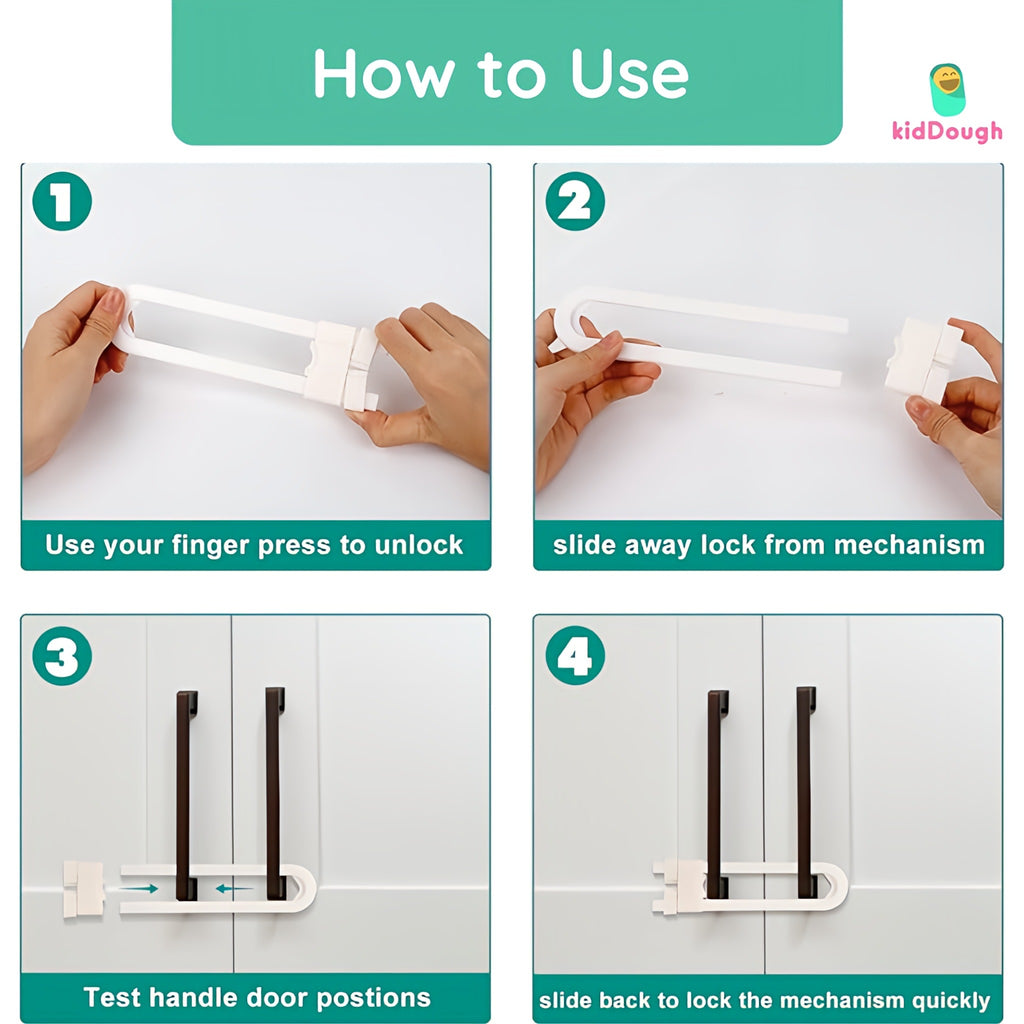 How to Use

kidDough

1

Use your finger press to unlock

2

slide away lock from mechanism

3

Test handle door postions

4

slide back to lock the mechanism quickly