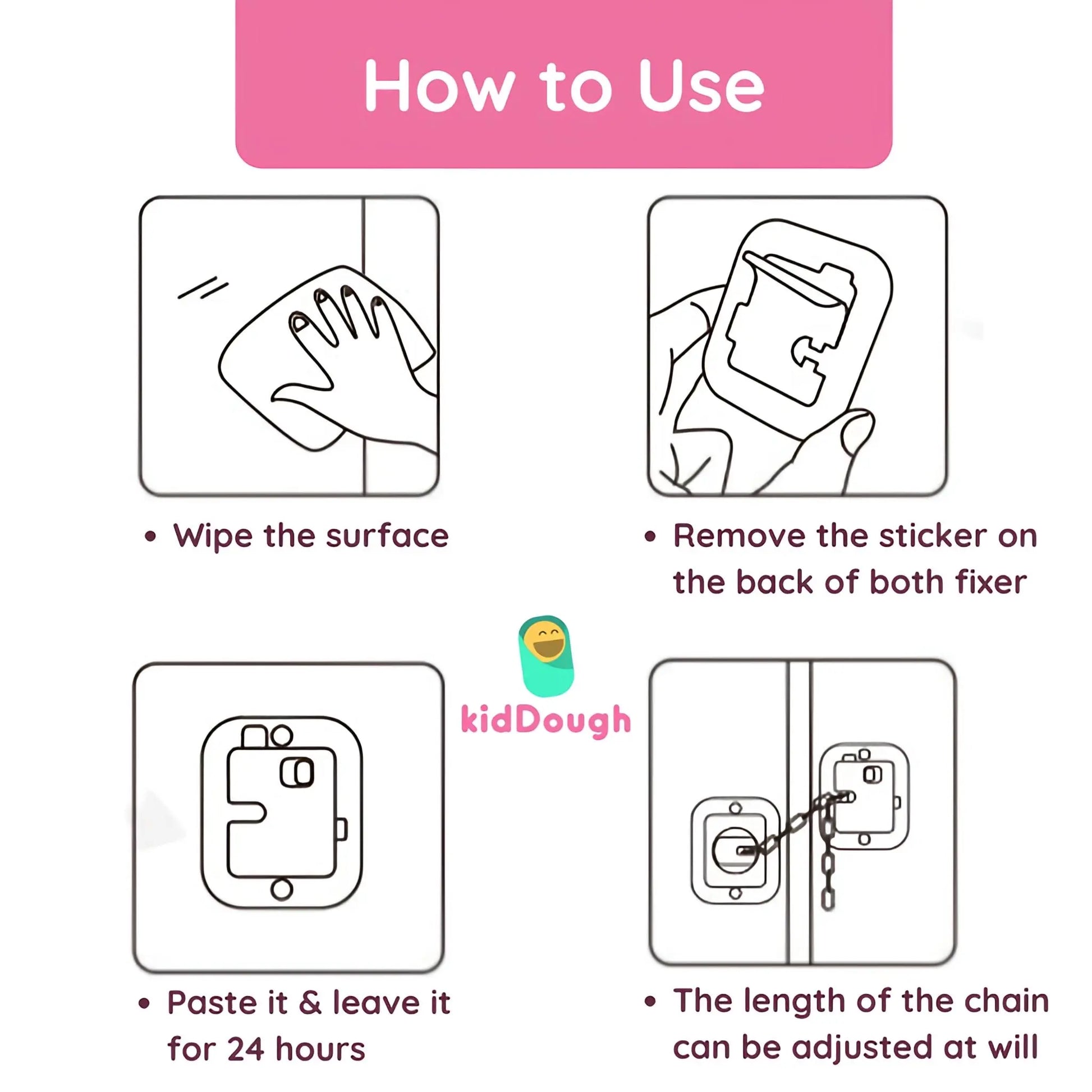 How to Use

• Wipe the surface

• Remove the sticker on the back of both fixer

kidDough

• Paste it & leave it for 24 hours

• The length of the chain can be adjusted at will