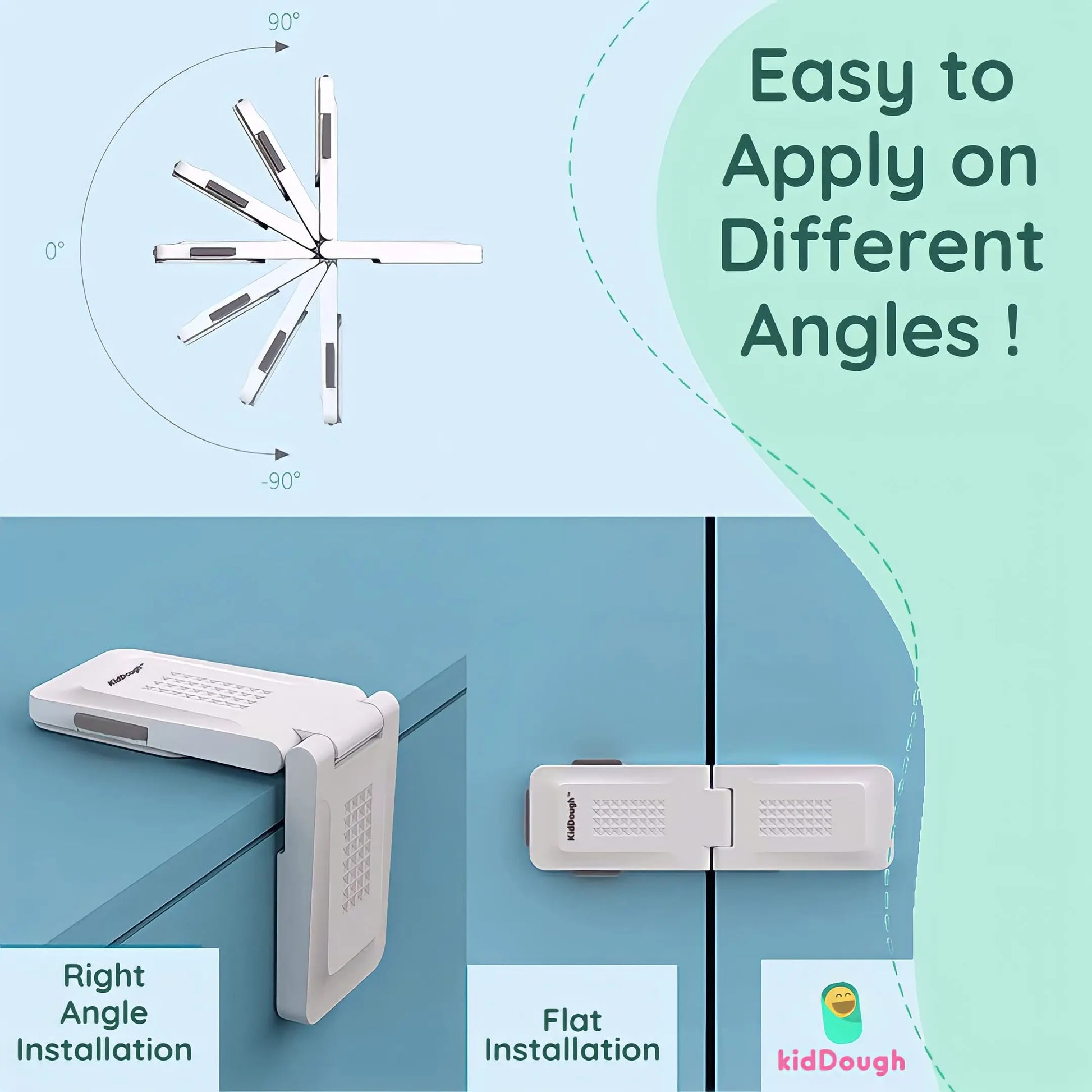 90°

0°

-90°

Easy to Apply on Different Angles !

KidDough™

KidDough™

Right Angle Installation

Flat Installation

kidDough