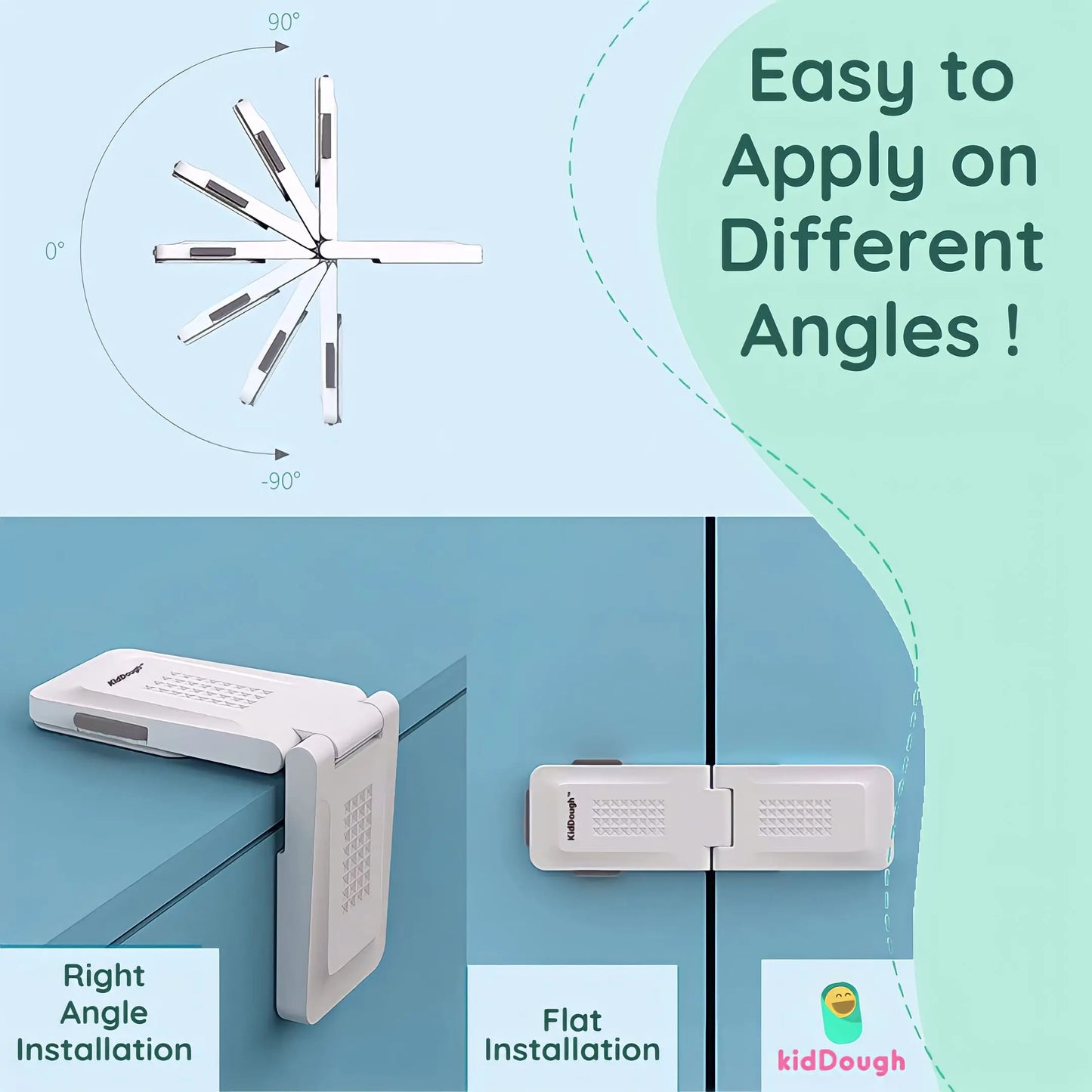 90°

0°

-90°

Easy to Apply on Different Angles !

KidDough™

KidDough™

Right Angle Installation

Flat Installation

kidDough