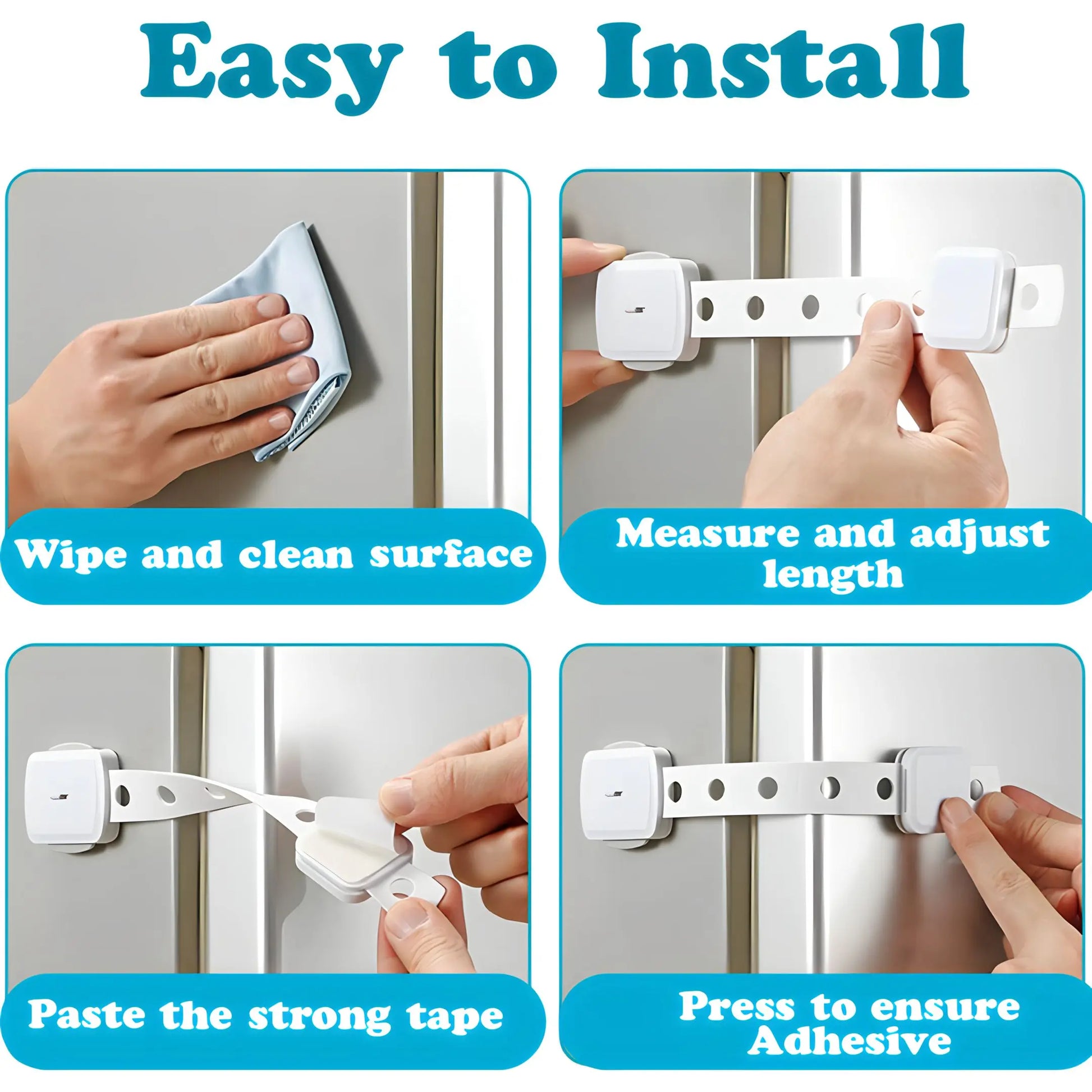 Easy to Install

Wipe and clean surface

Measure and adjust length

Paste the strong tape

Press to ensure Adhesive