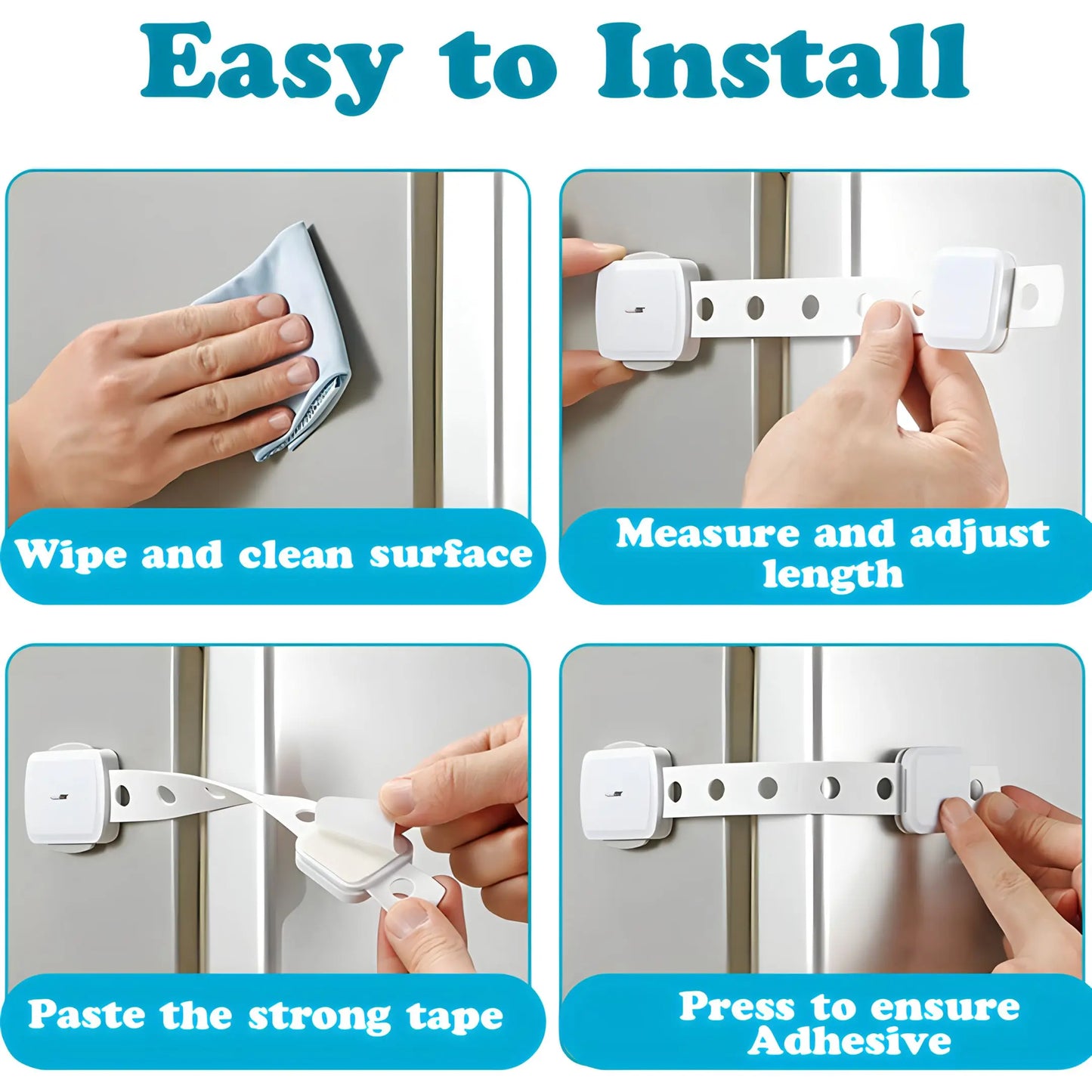 Easy to Install

Wipe and clean surface

Measure and adjust length

Paste the strong tape

Press to ensure Adhesive