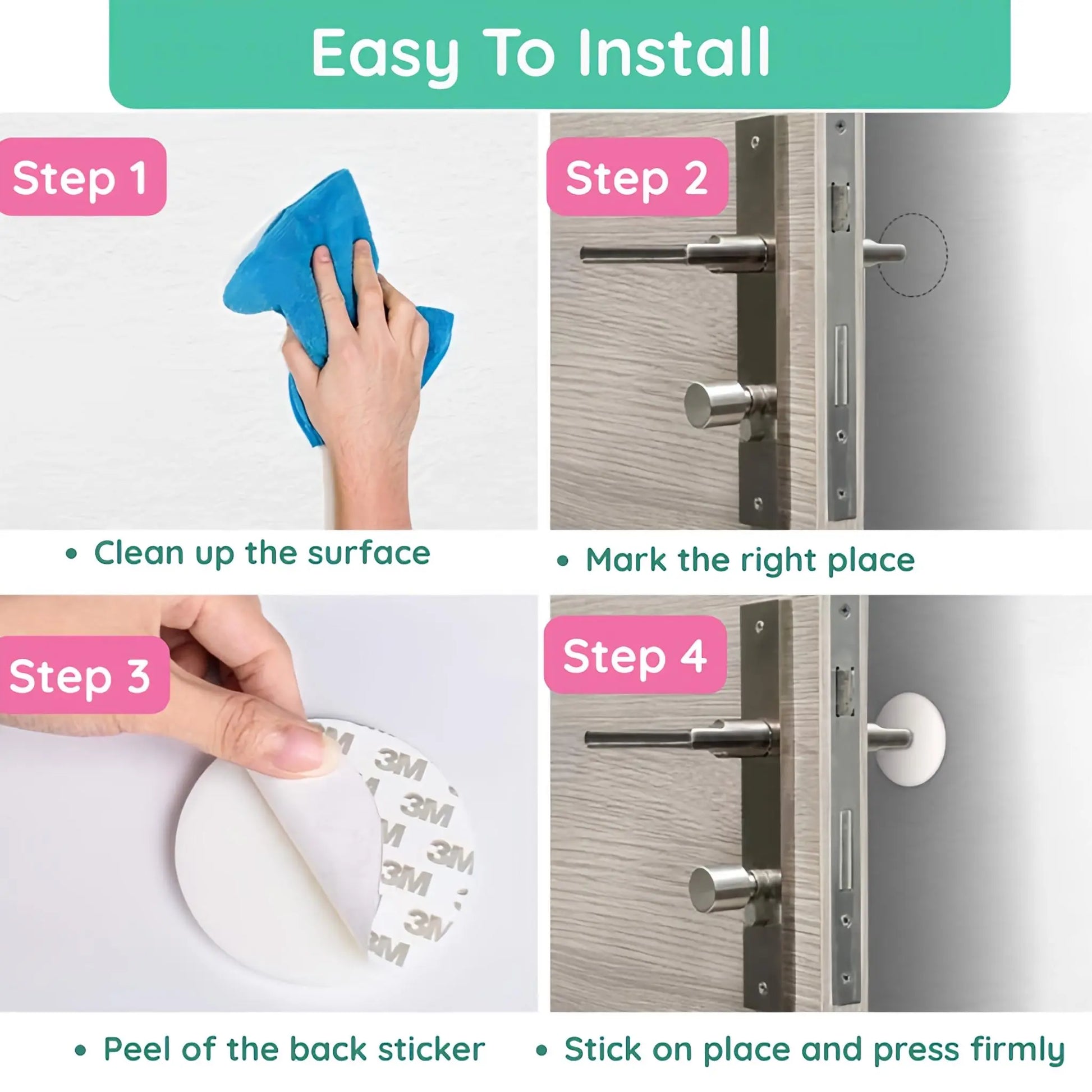 Easy To Install

Step 1

• Clean up the surface

Step 2

• Mark the right place

Step 3

3M 3M 3M 3M 3M 3M 3M

• Peel of the back sticker

Step 4

• Stick on place and press firmly