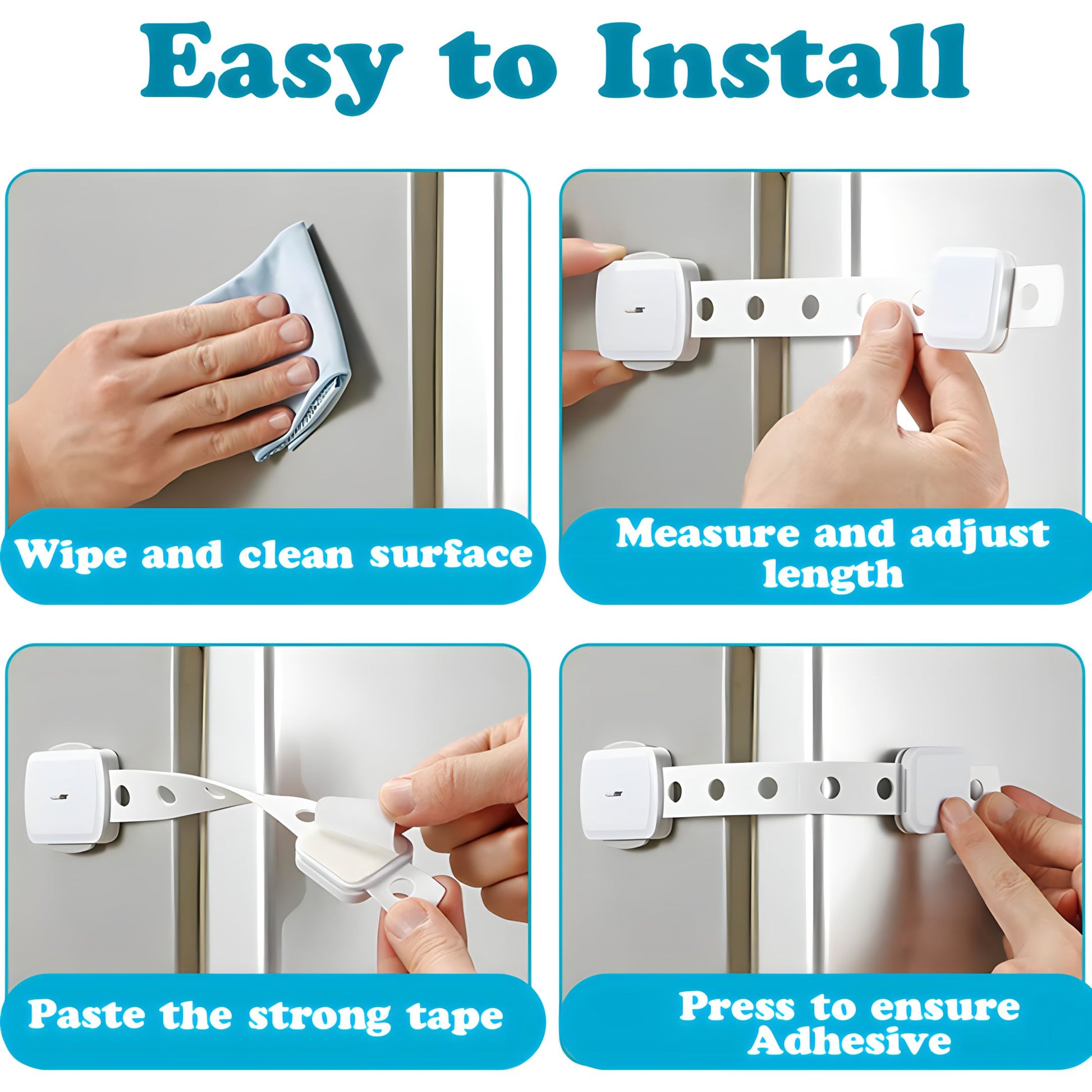 Easy to Install

Wipe and clean surface

Measure and adjust length

Paste the strong tape

Press to ensure Adhesive