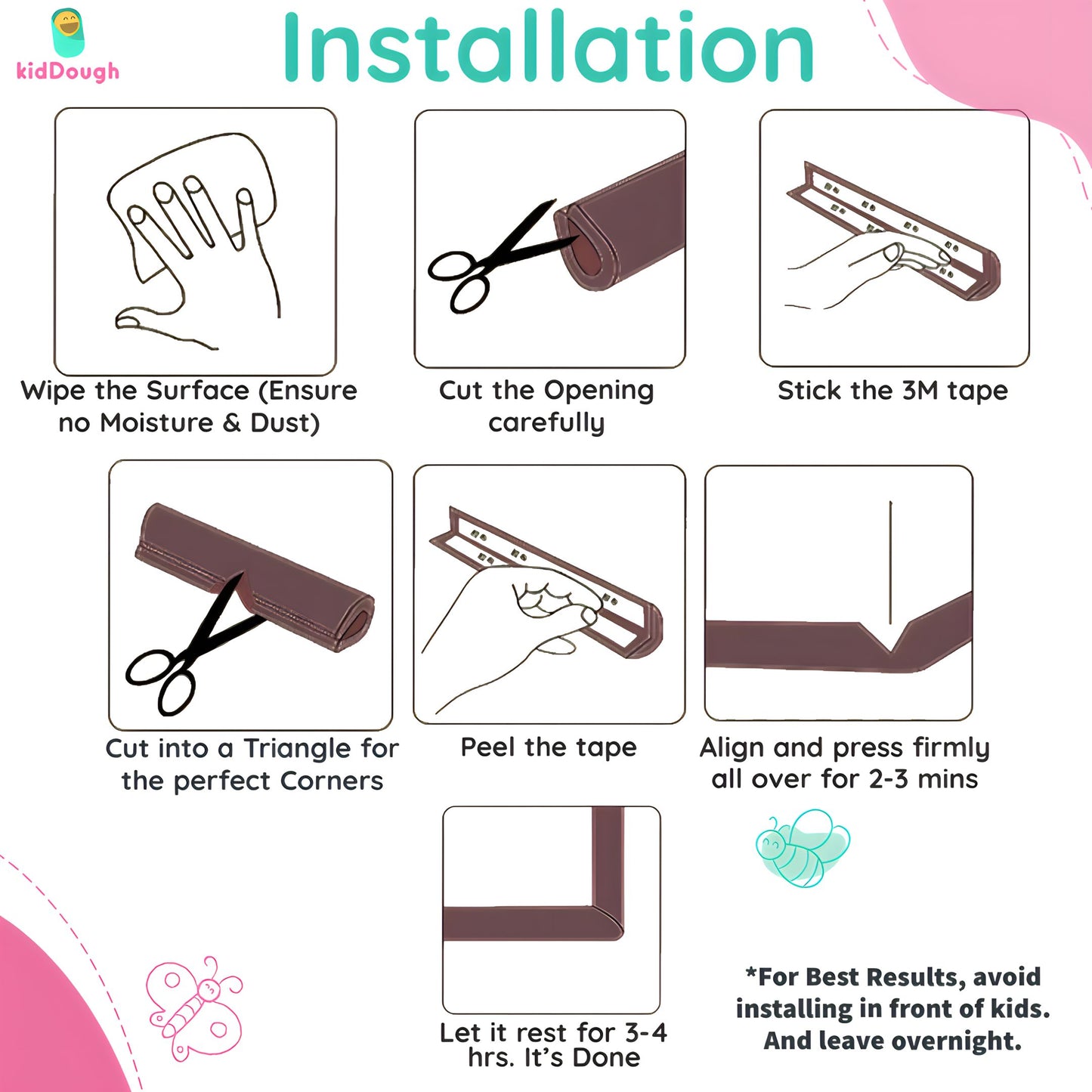 kidDough

Installation

Wipe the Surface (Ensure no Moisture & Dust)

Cut the Opening carefully

Stick the 3M tape

Cut into a Triangle for the perfect Corners

Peel the tape

Align and press firmly all over for 2-3 mins

Let it rest for 3-4 hrs. It's Done

*For Best Results, avoid installing in front of kids. And leave overnight.