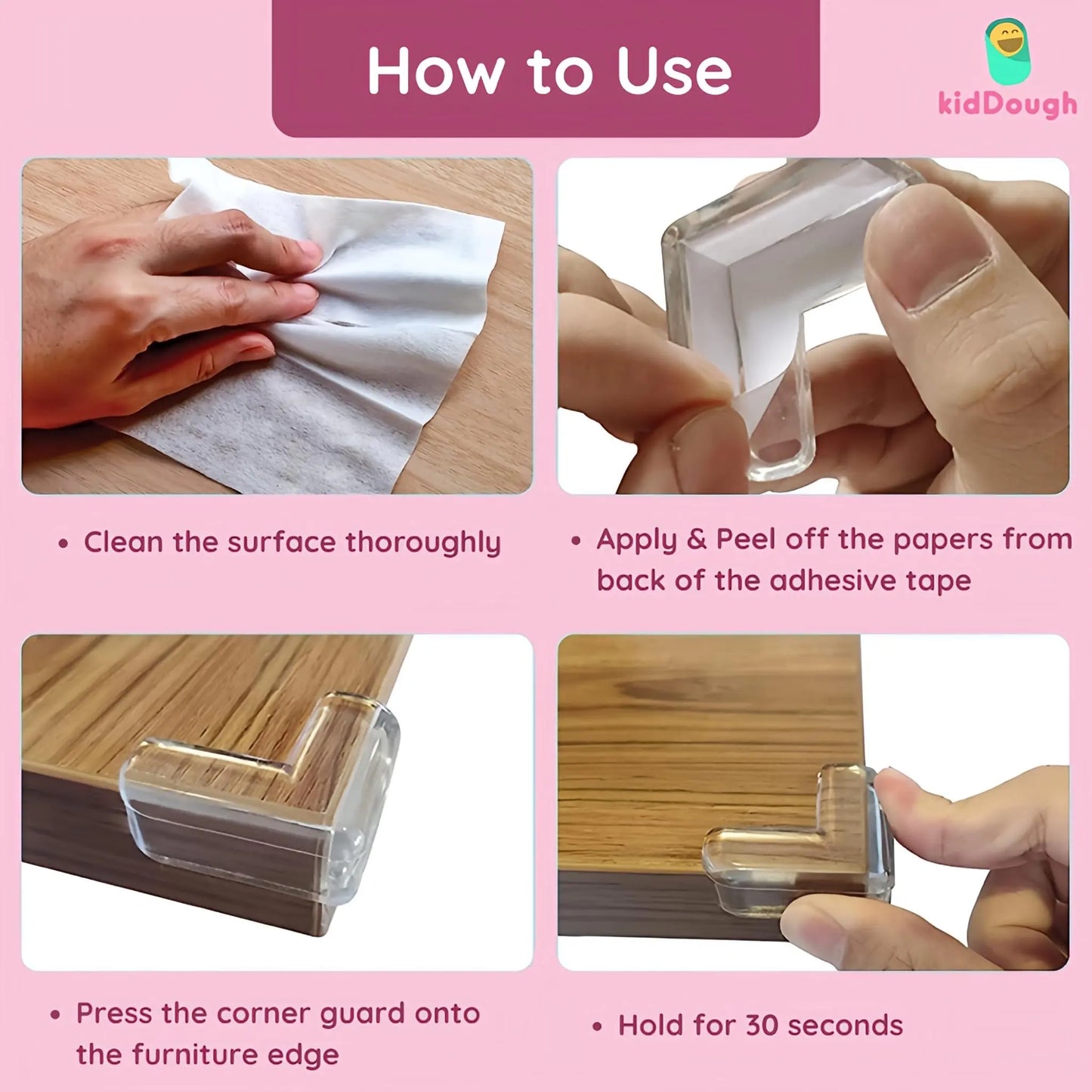 How to Use

kidDough

• Clean the surface thoroughly

• Apply & Peel off the papers from back of the adhesive tape

• Press the corner guard onto the furniture edge

• Hold for 30 seconds