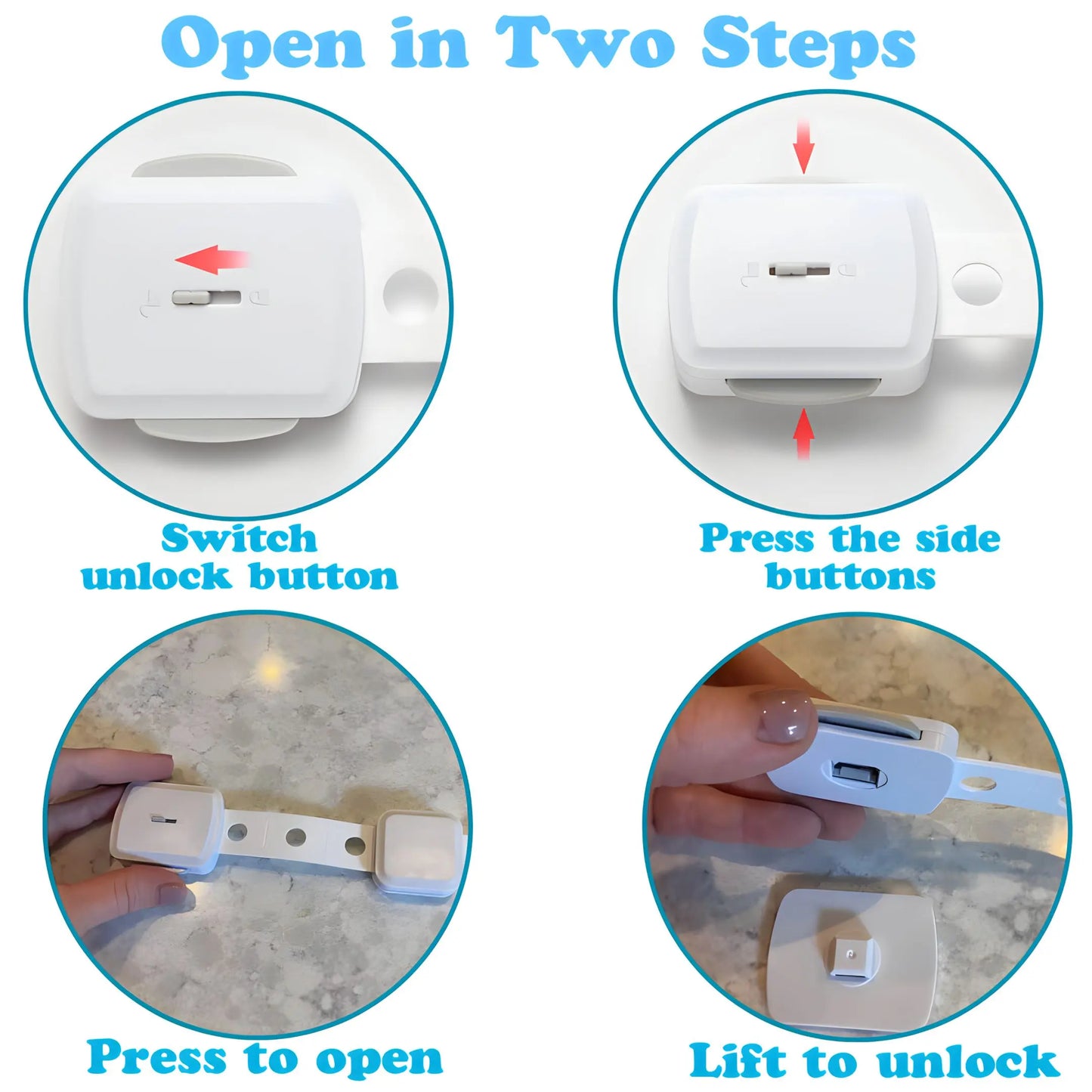 Open in Two Steps

Switch unlock button

Press the side buttons

Press to open

Lift to unlock