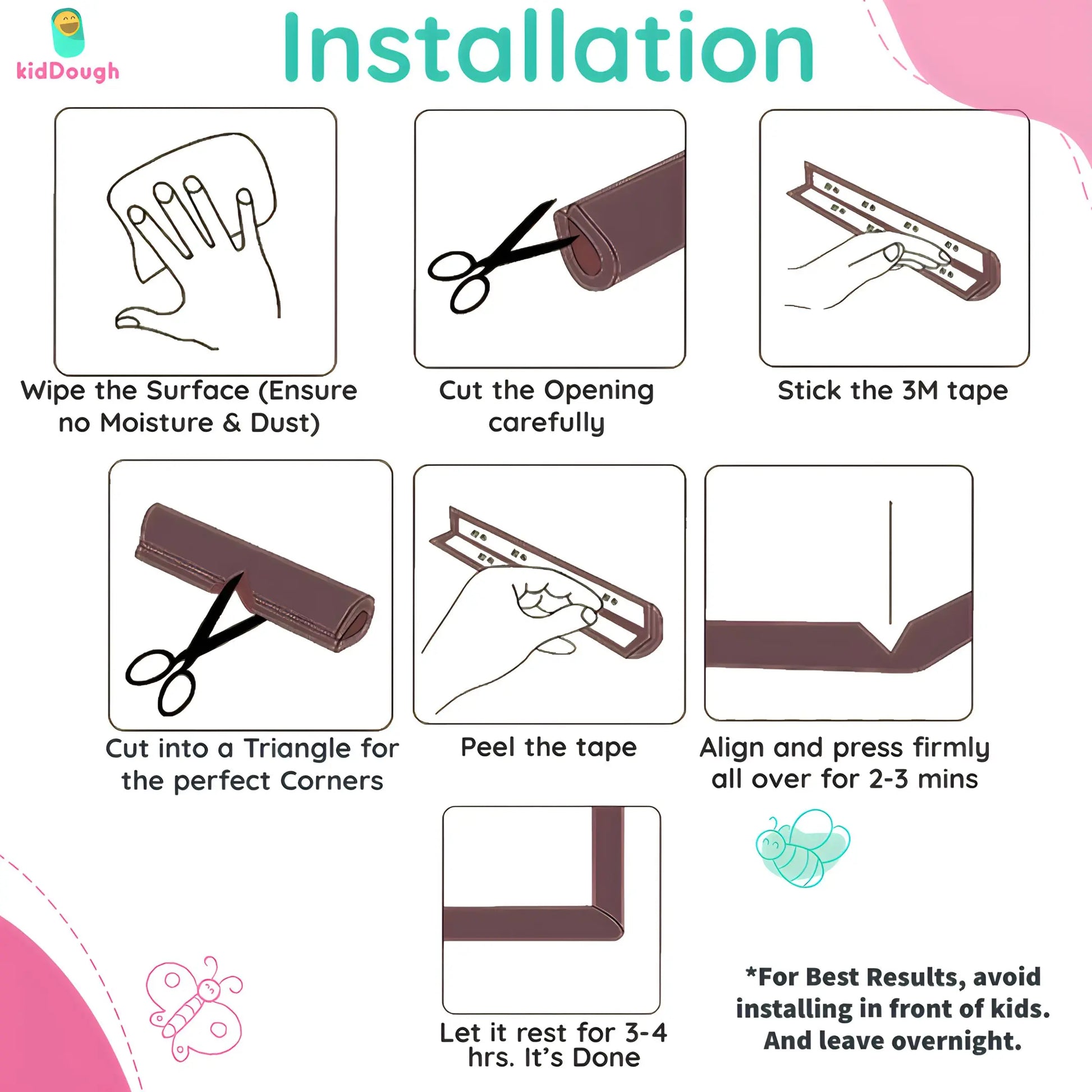 kidDough

Installation

Wipe the Surface (Ensure no Moisture & Dust)

Cut the Opening carefully

Stick the 3M tape

Cut into a Triangle for the perfect Corners

Peel the tape

Align and press firmly all over for 2-3 mins

Let it rest for 3-4 hrs. It's Done

*For Best Results, avoid installing in front of kids. And leave overnight.