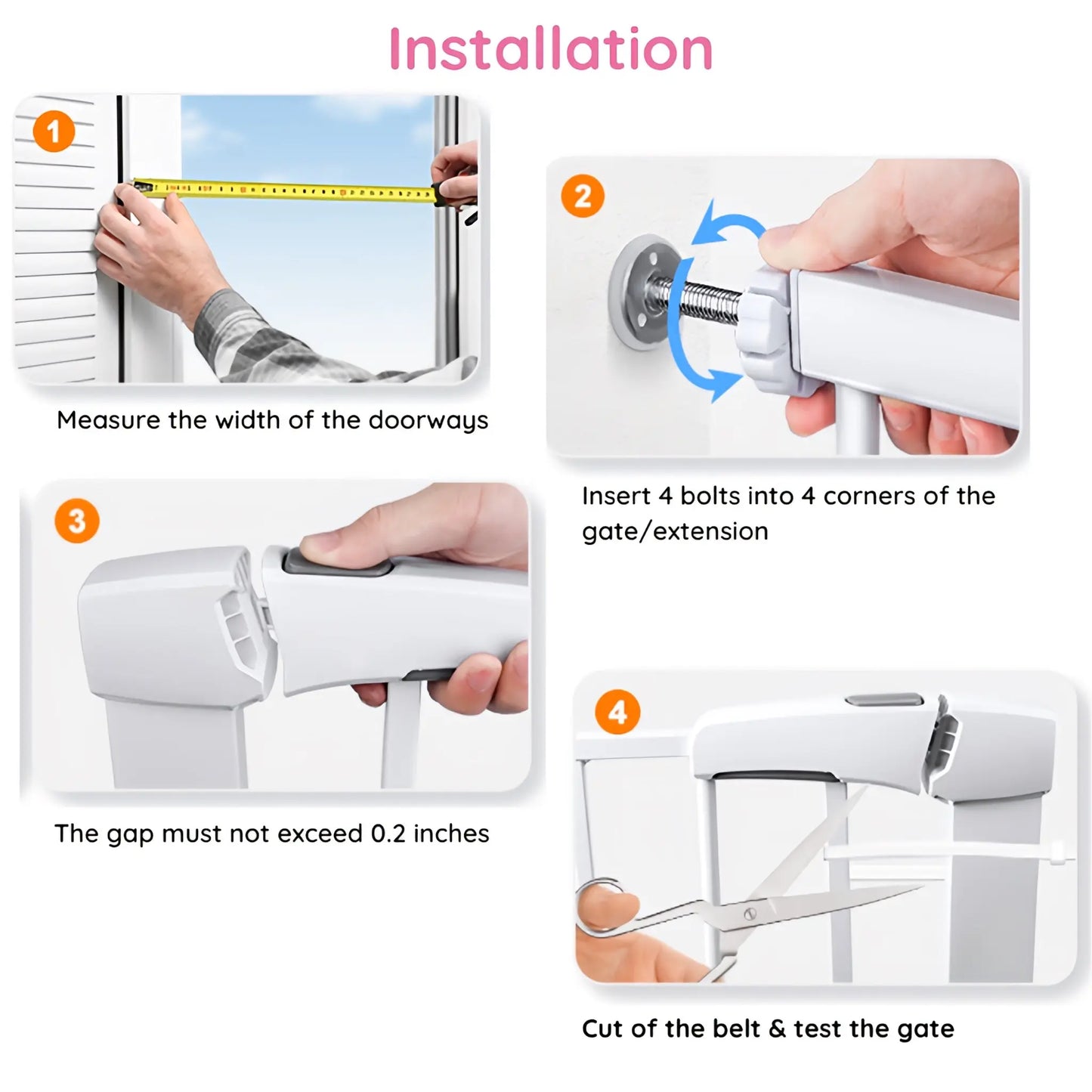 Installation

1

Measure the width of the doorways

2

Insert 4 bolts into 4 corners of the gate/extension

3

The gap must not exceed 0.2 inches

4

Cut of the belt & test the gate