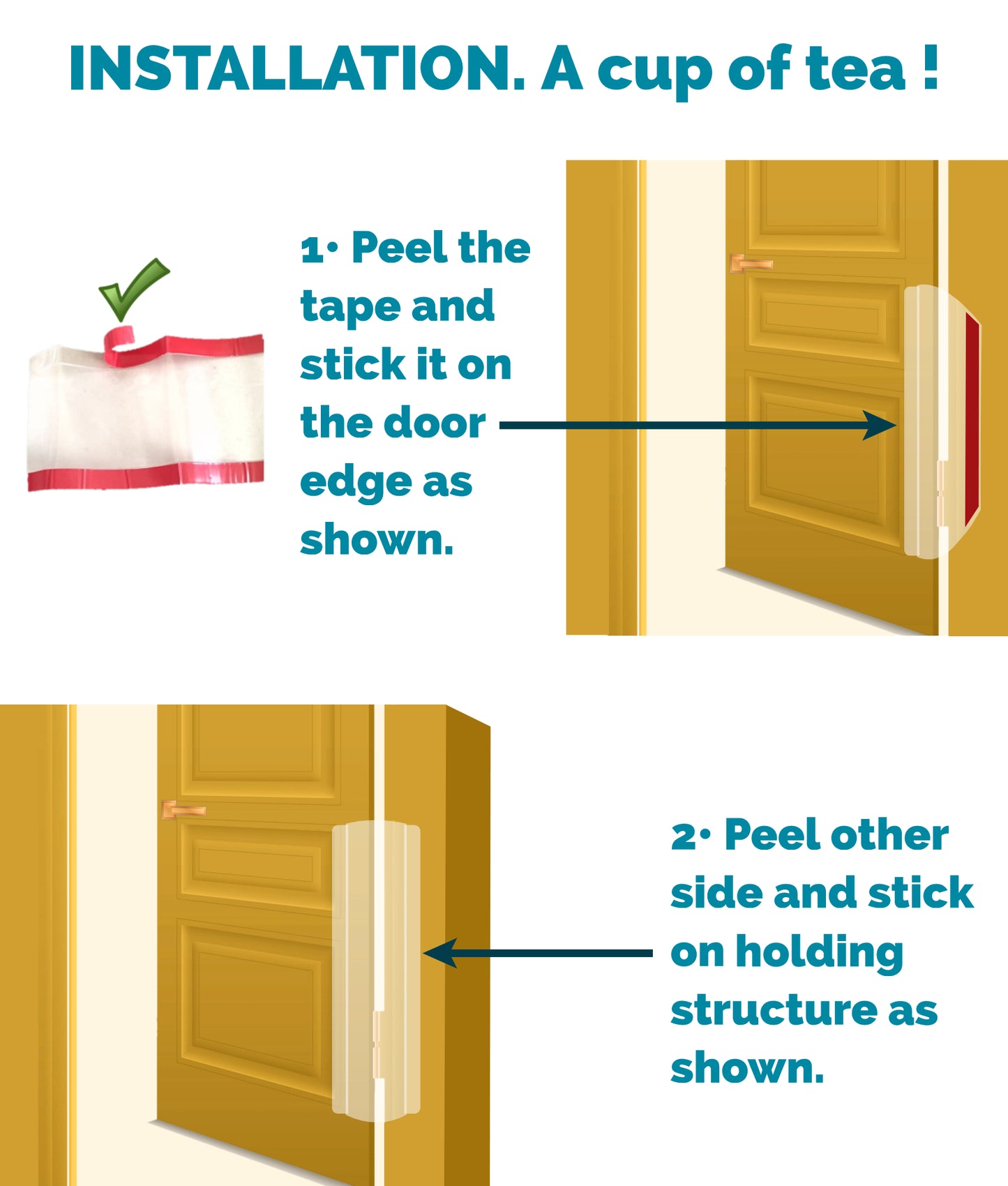 INSTALLATION. A cup of tea !

1· Peel the tape and stick it on the door edge as shown.

2· Peel other side and stick on holding structure as shown.