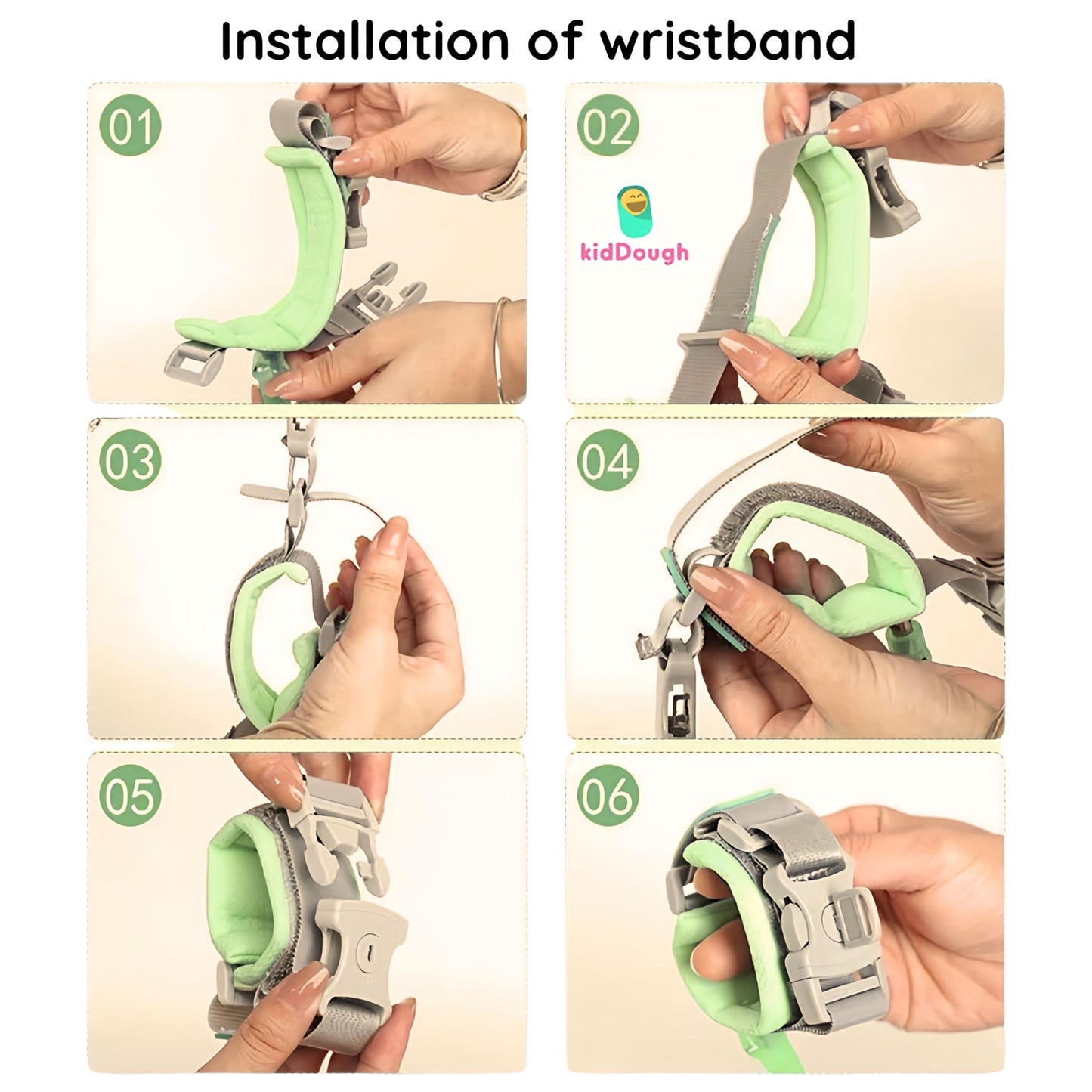 Installation of wristband

01

02

kidDough

03

04

05

06