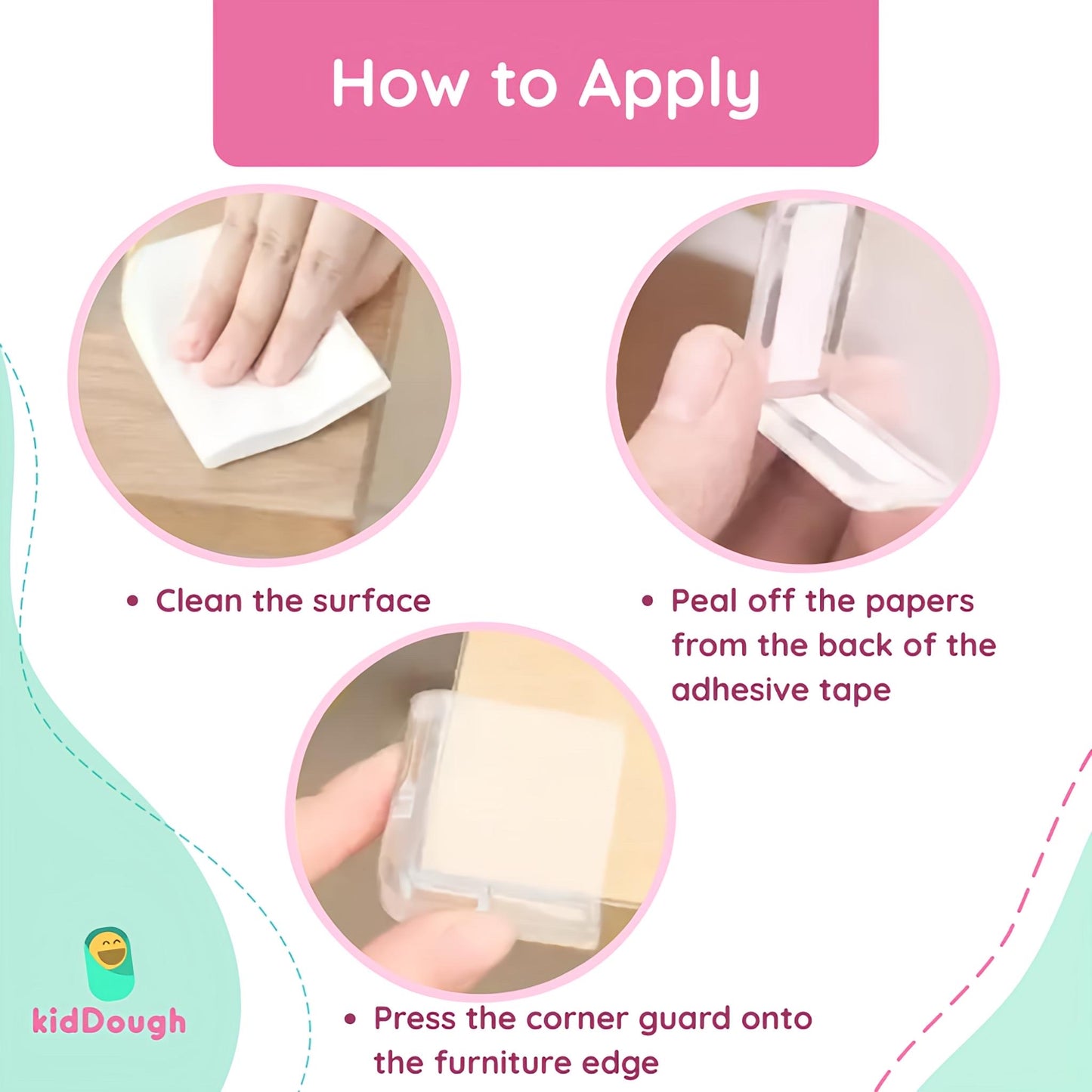 How to Apply

• Clean the surface

• Peal off the papers from the back of the adhesive tape

• Press the corner guard onto the furniture edge

kidDough