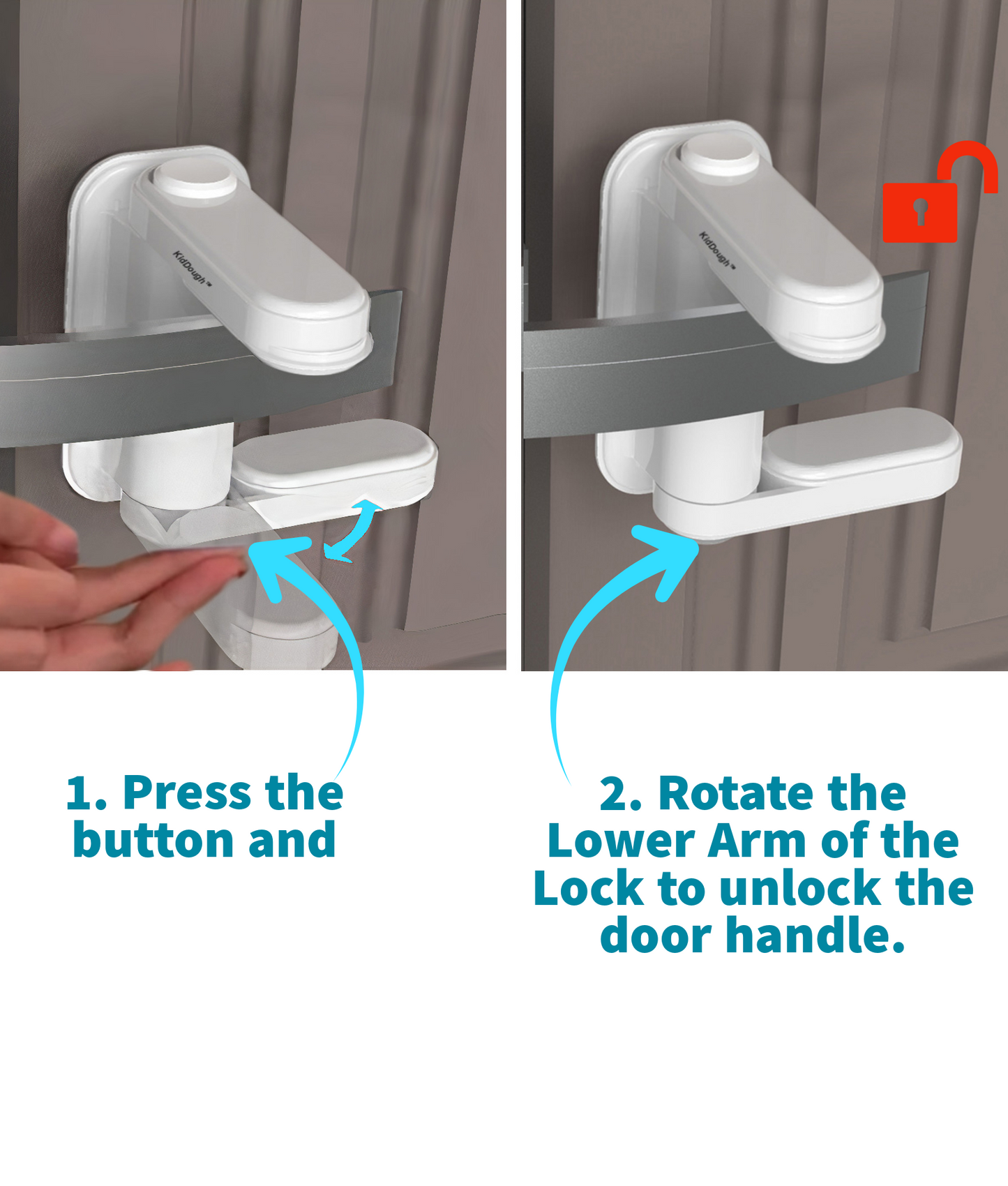 KidDough™

KidDough™

1. Press the button and

2. Rotate the Lower Arm of the Lock to unlock the door handle.